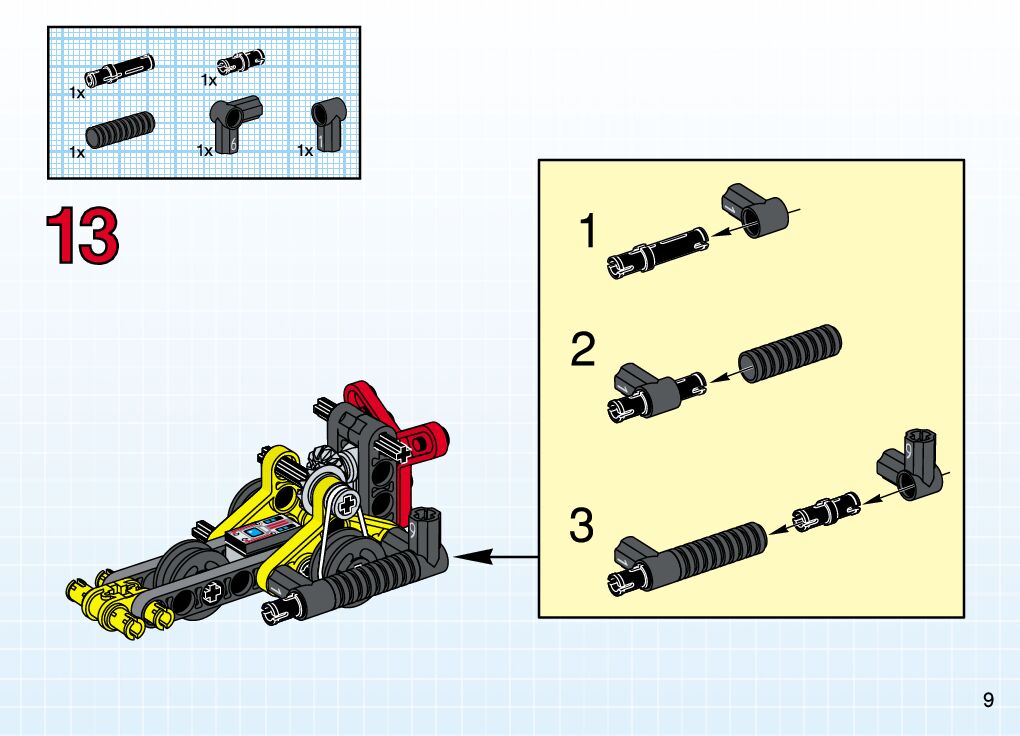 1x
1x
1x
1x
1x

13

1

2

3

9