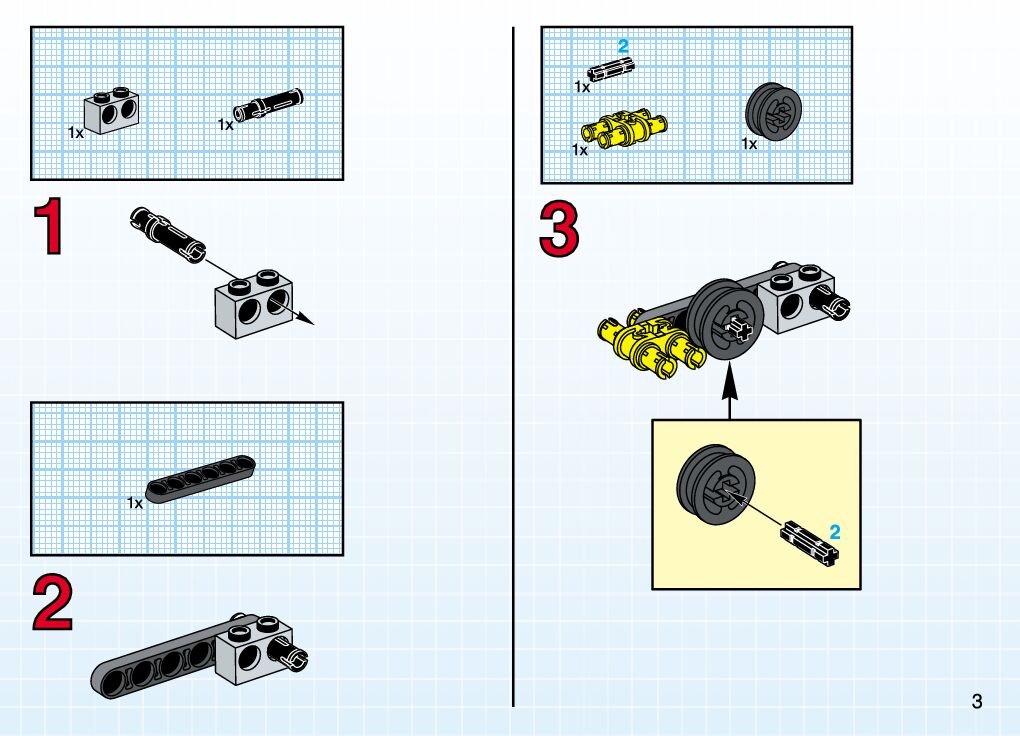 1x
1x

1

1x

2

2
1x
1x
1x

3

2

3