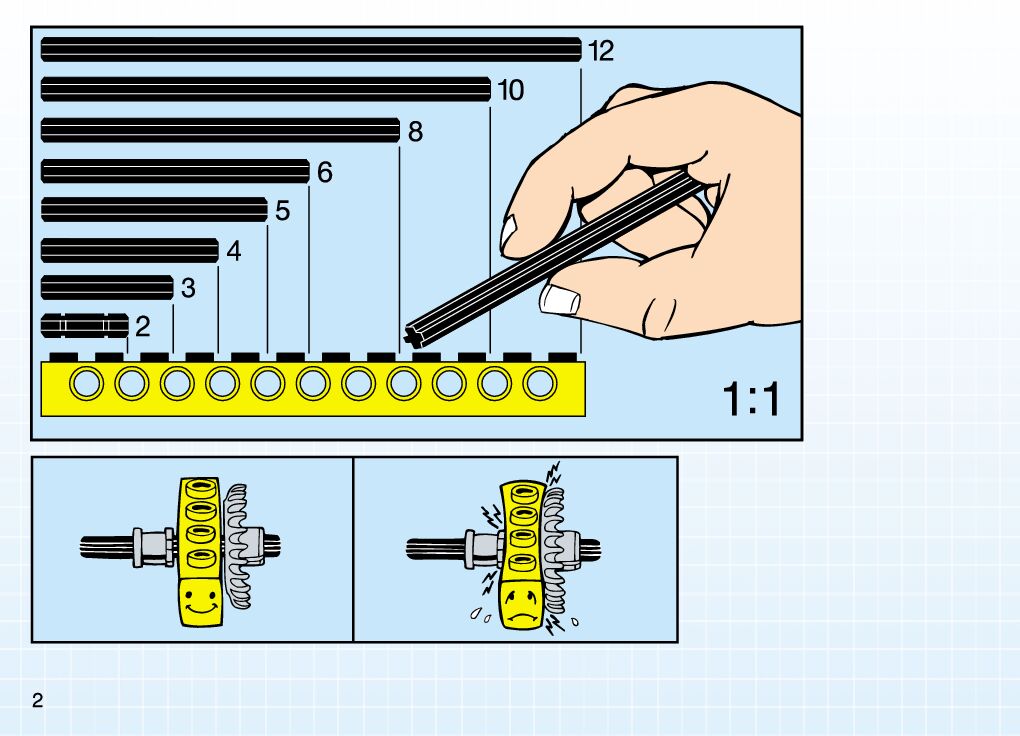 12

10

8

6

5

4

3

2

1:1

2