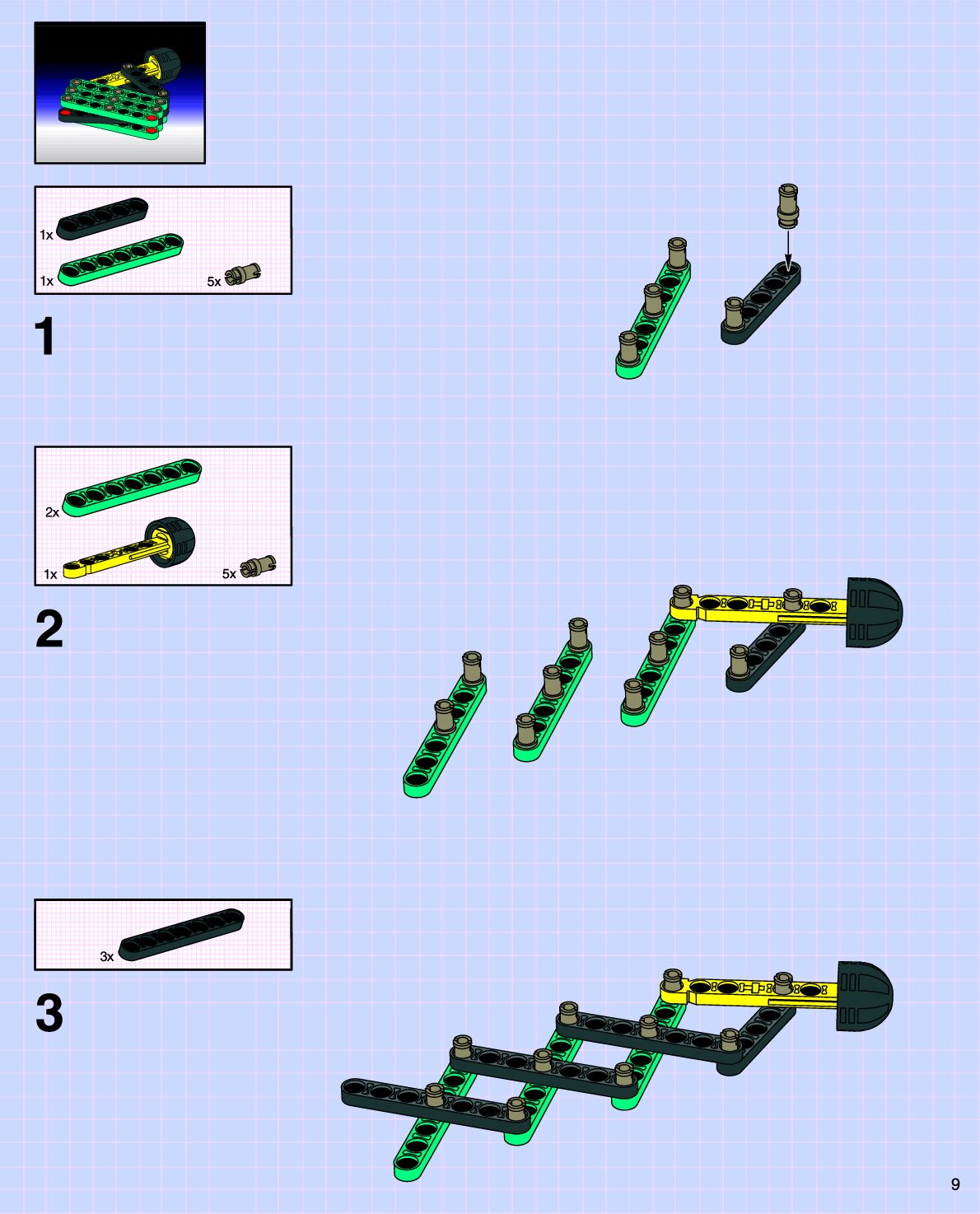 1x
1x
5x
1

2x
1x
5x
2

3x
3

9