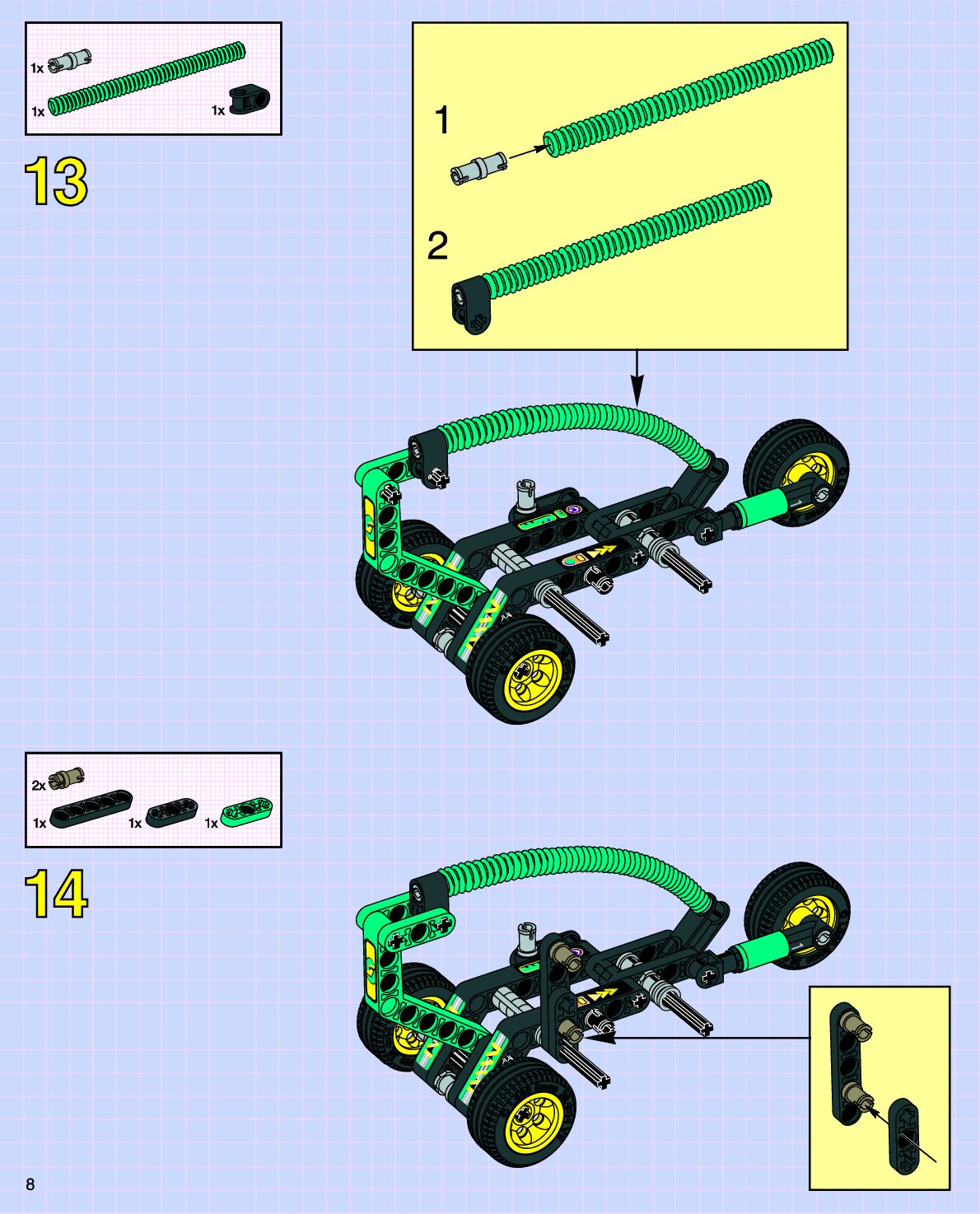 1x
1x
1x

13

1

2

2x
1x
1x
1x

14

8