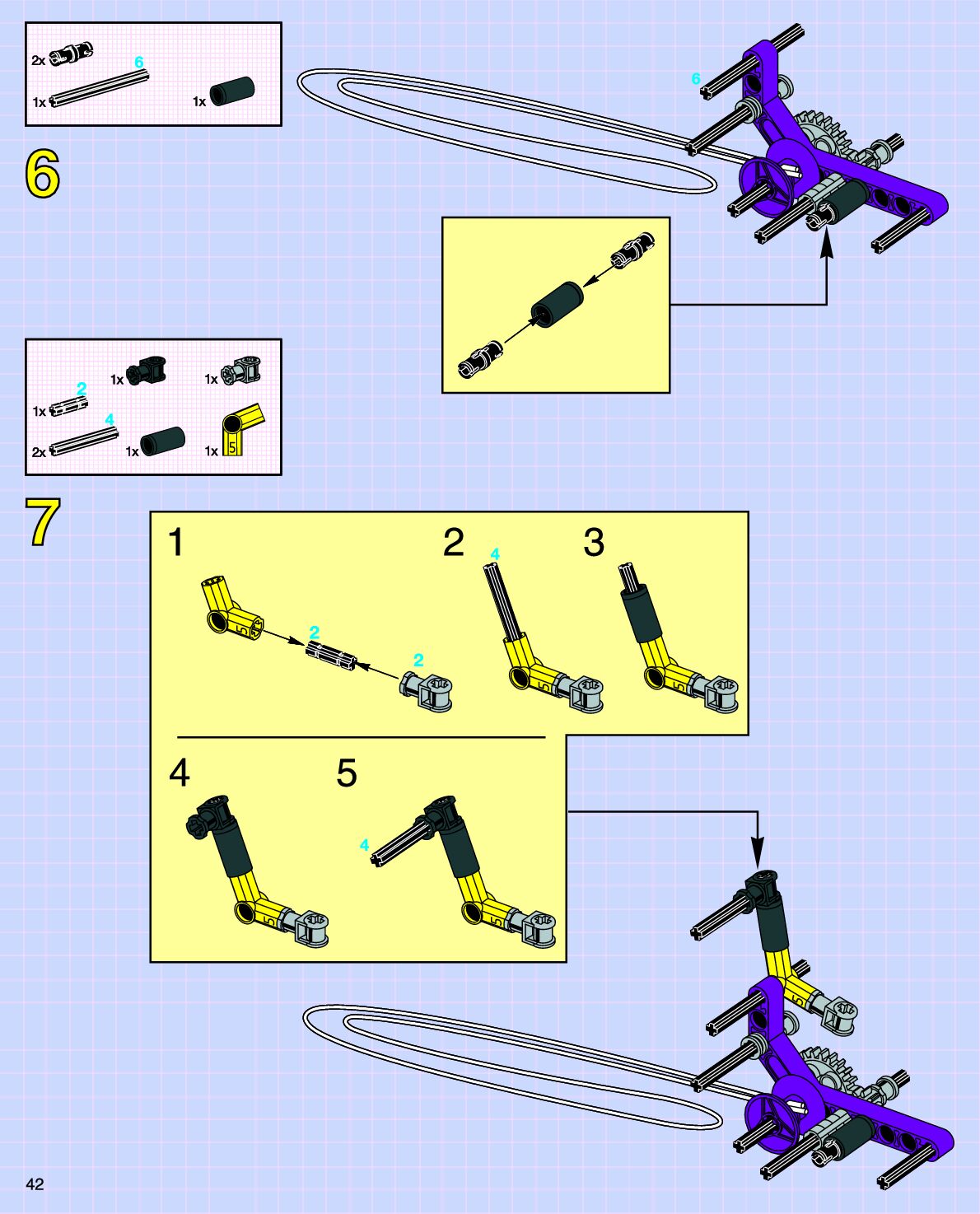 2x
6
1x
1x

6

6

1x
1x
2
1x
4
2x
1x
1x
5

7

1
2
2
2
4
3

4
5
4

42