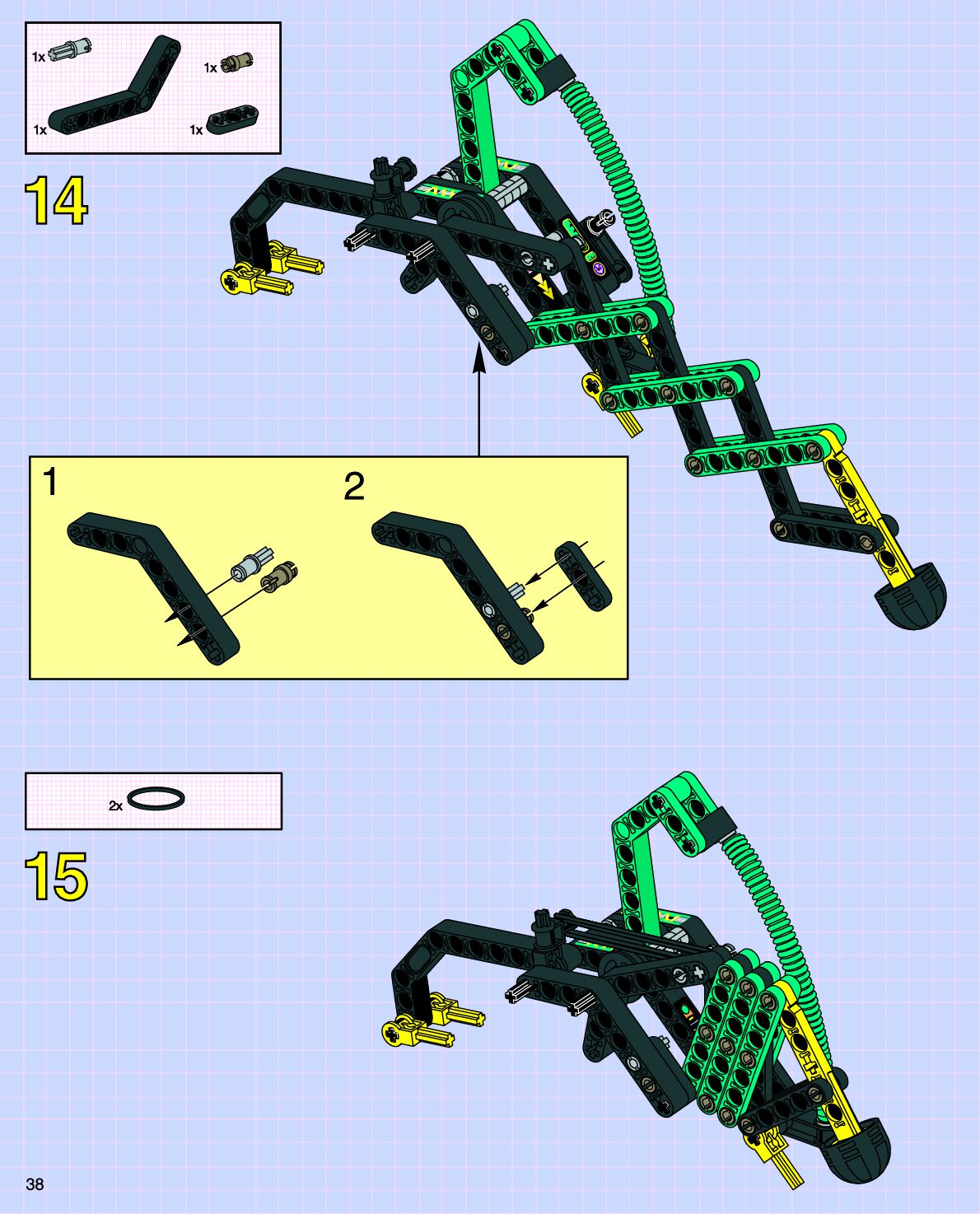 1x
1x
1x
1x

14

1

2

2x

15

38