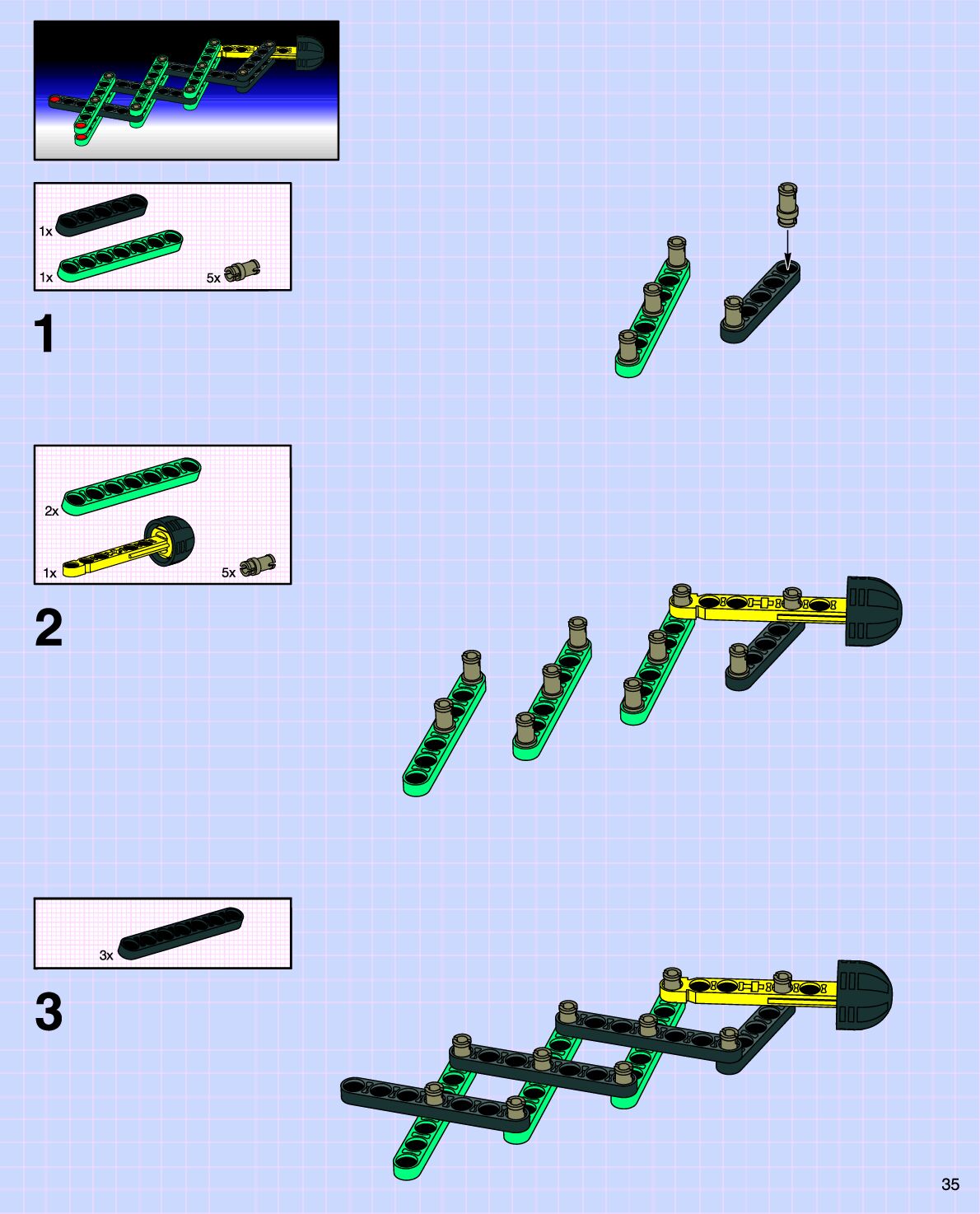 1x
1x
5x
1

2x
1x
5x
2

3x
3

35