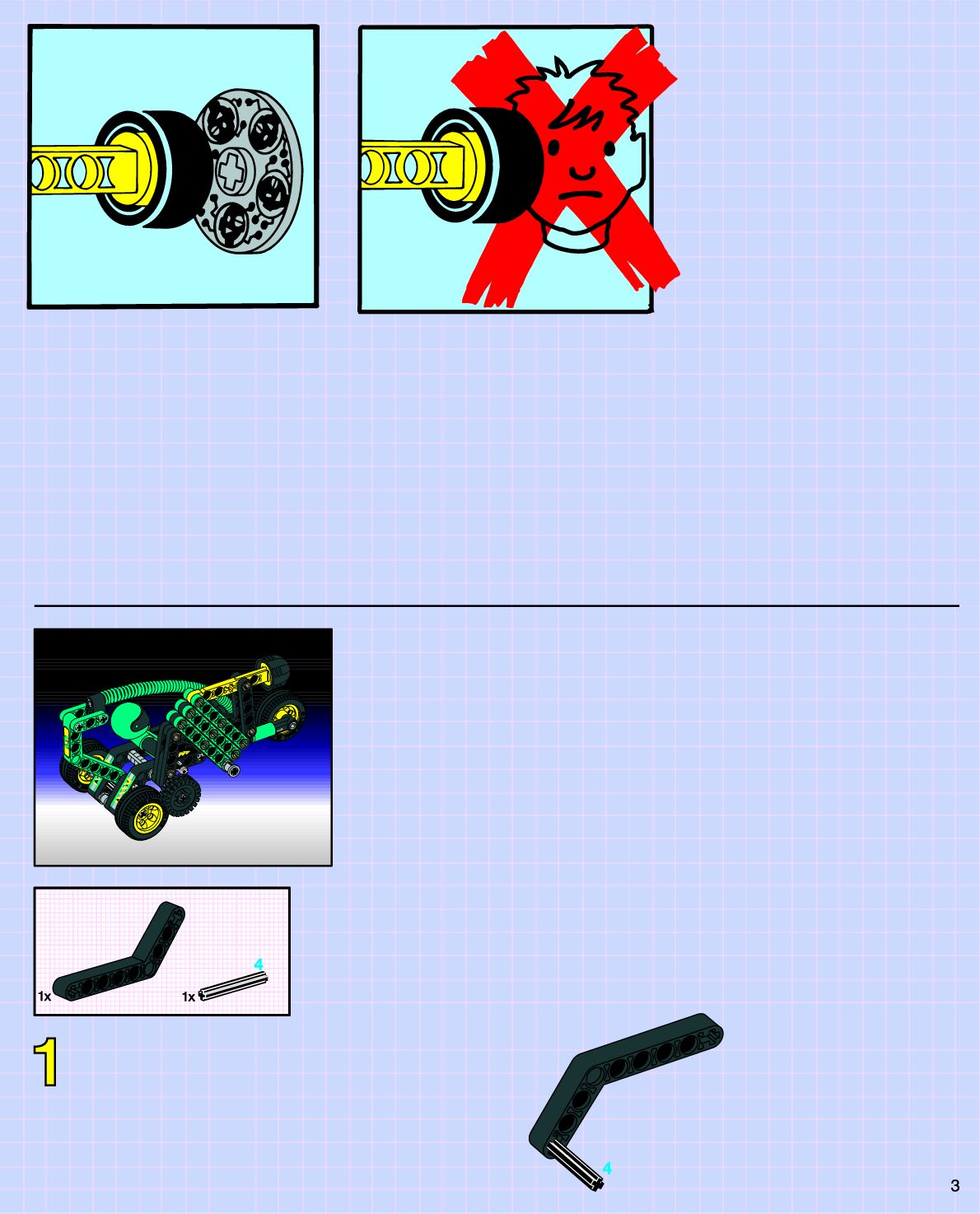 1x

4

1x

1

4

3