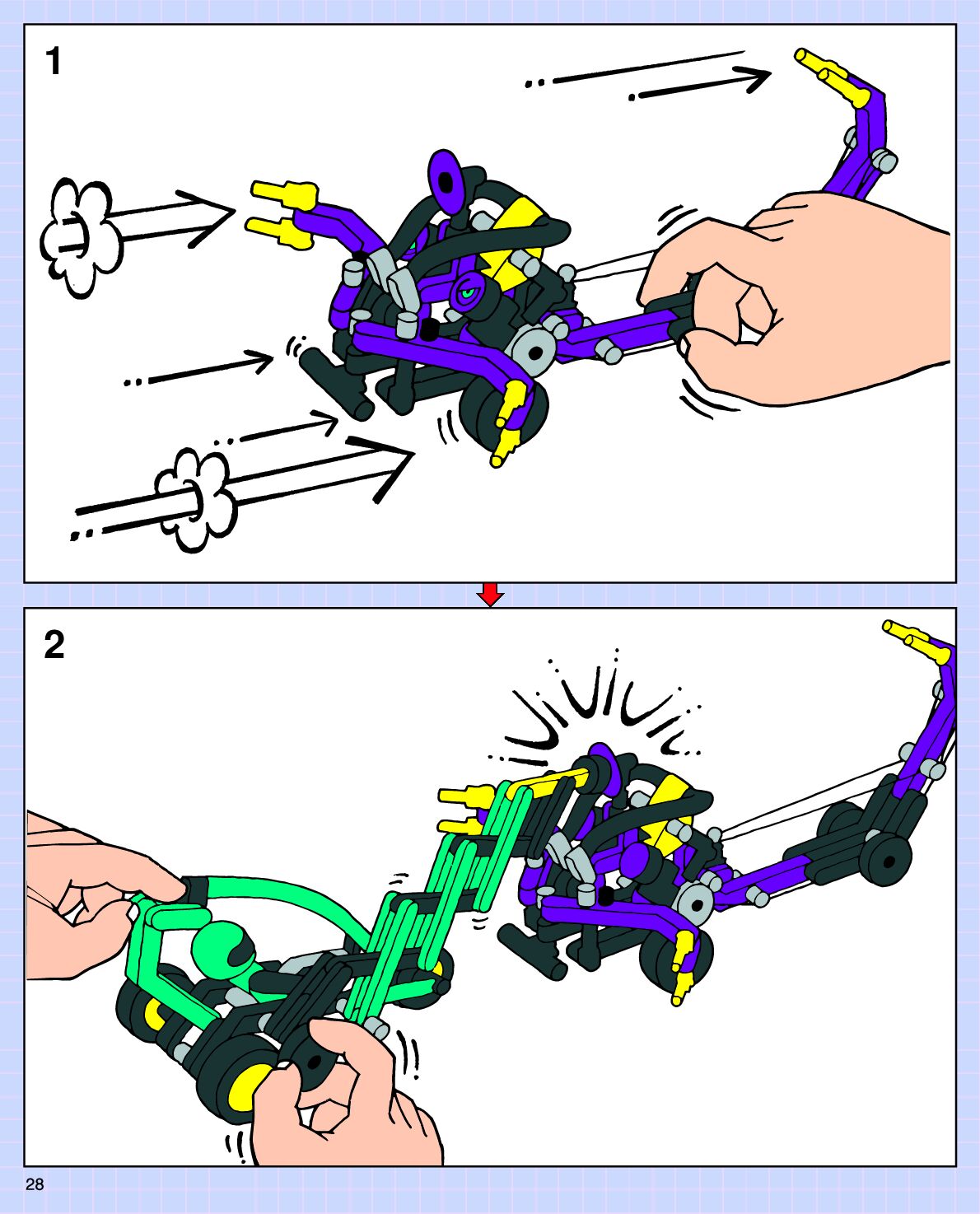 1

2

28