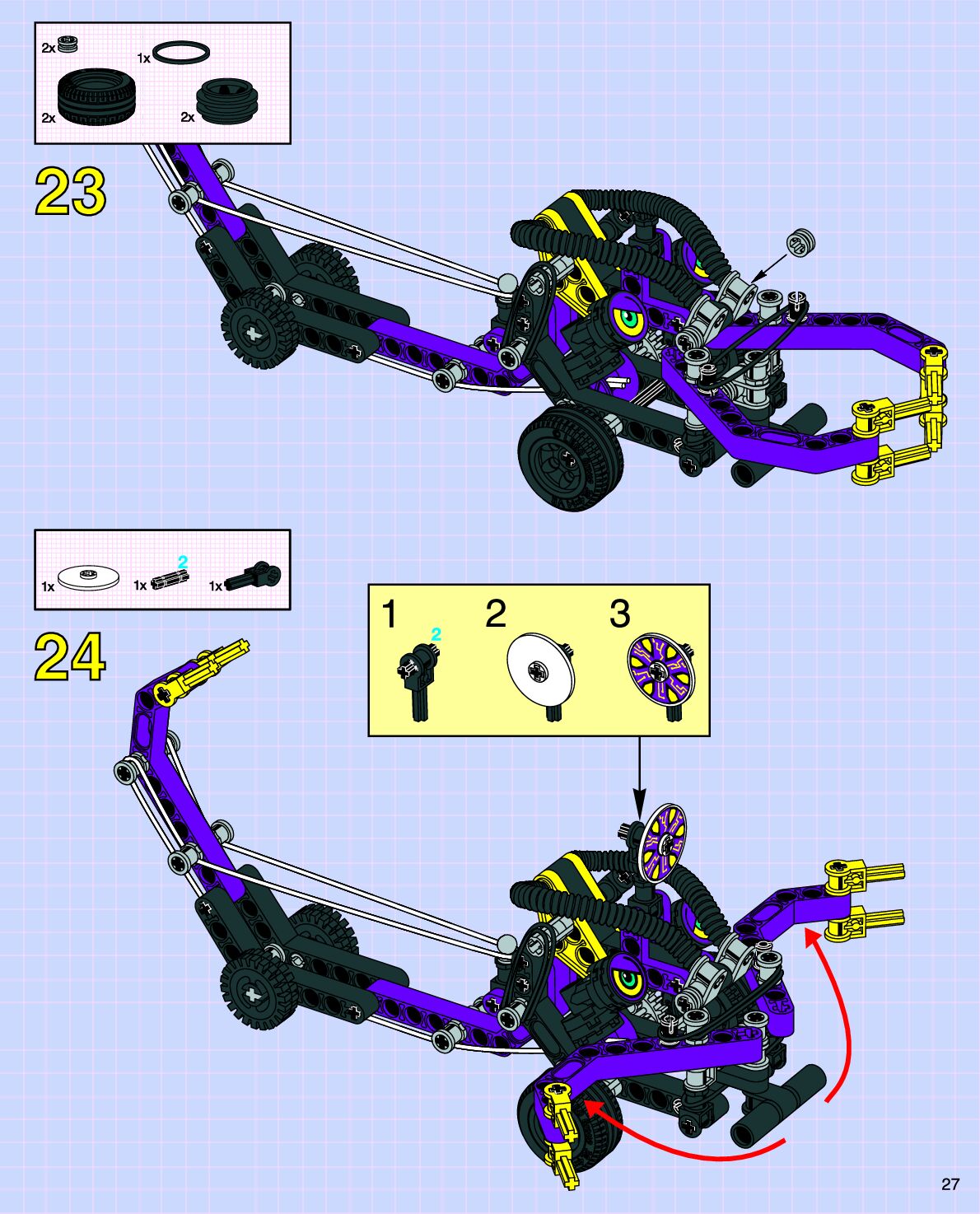 2x
1x
2x
2x

23

1x
2
1x
1x

24

1
2
2
3

27