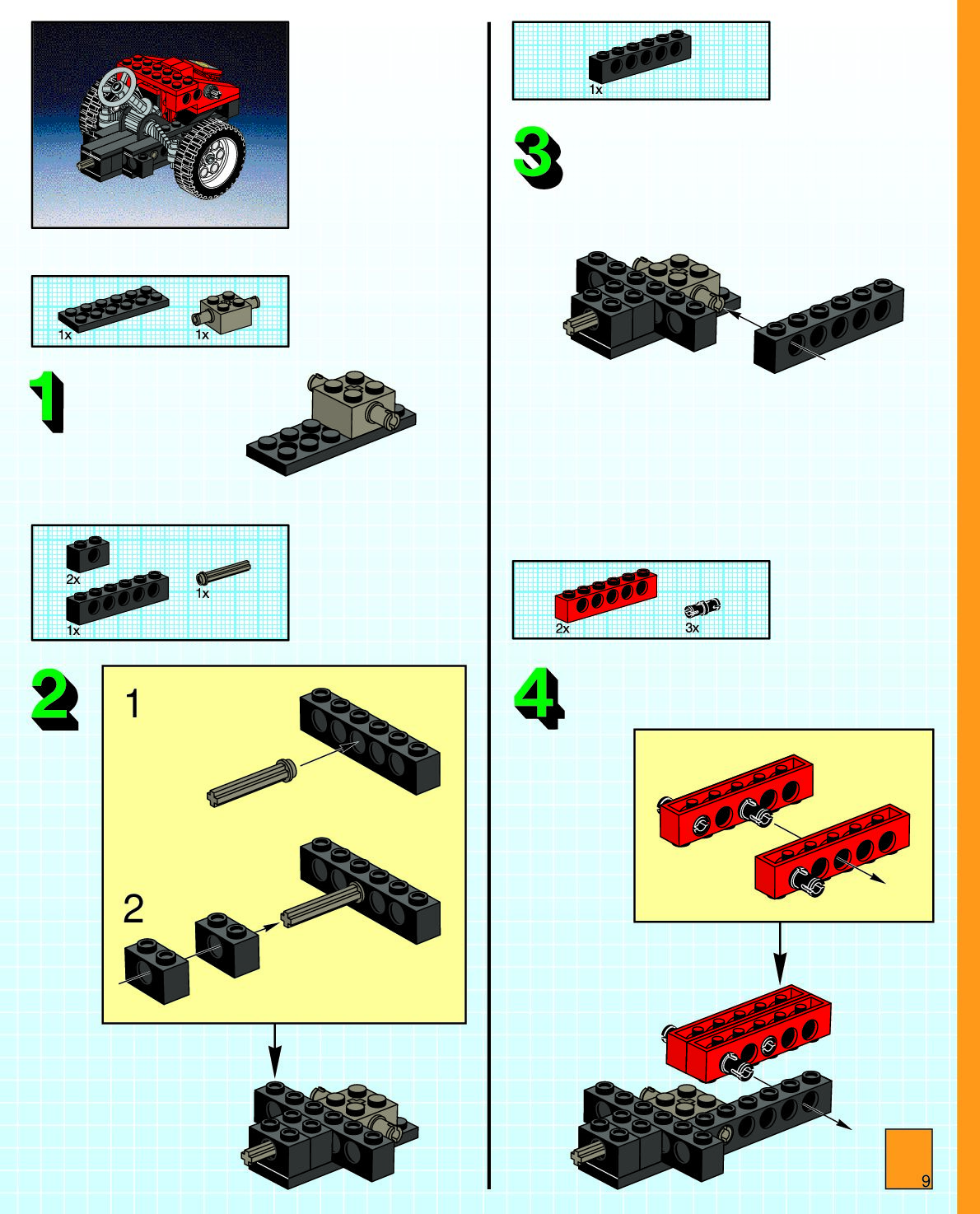 1x 1x

1

2x 1x 1x

2

1

2

1x

3

2x 3x

4

9