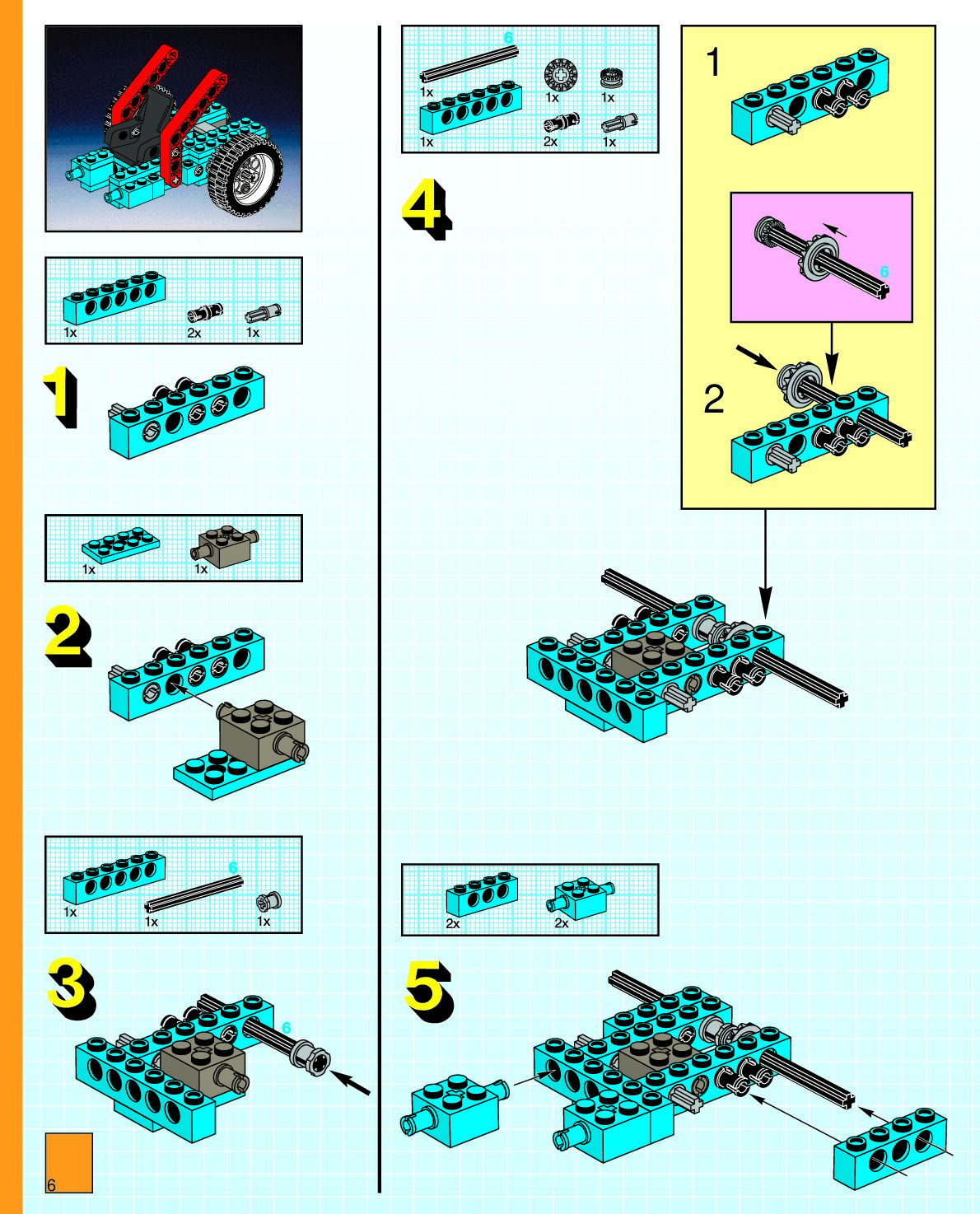 1x 2x 1x

1

1x 1x

2

6
1x 1x 1x

3

6

6

6
1x 1x 1x
1x 2x 1x

4

1

6

2

2x 2x

5