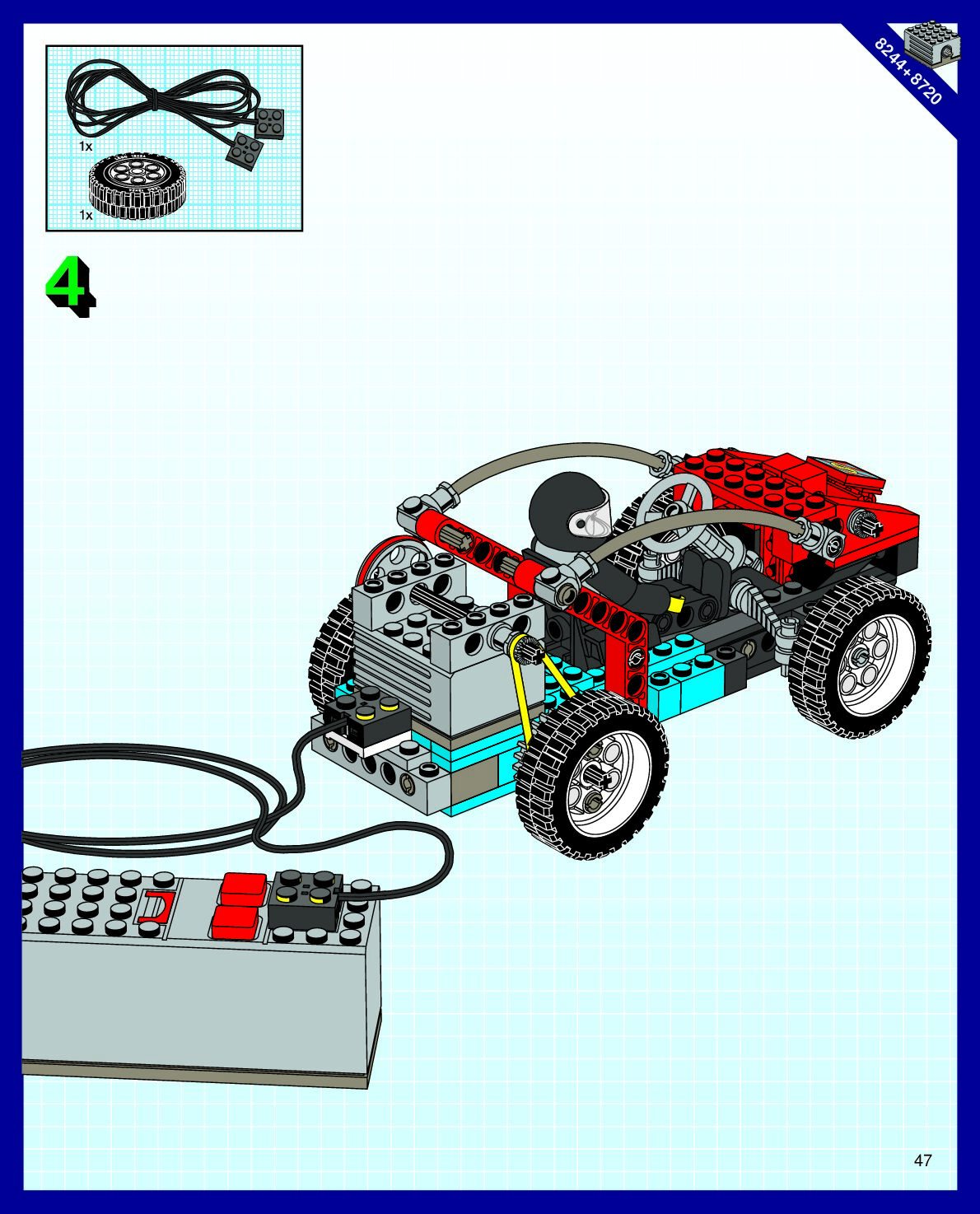 8244+8720

1x

1x

4

47