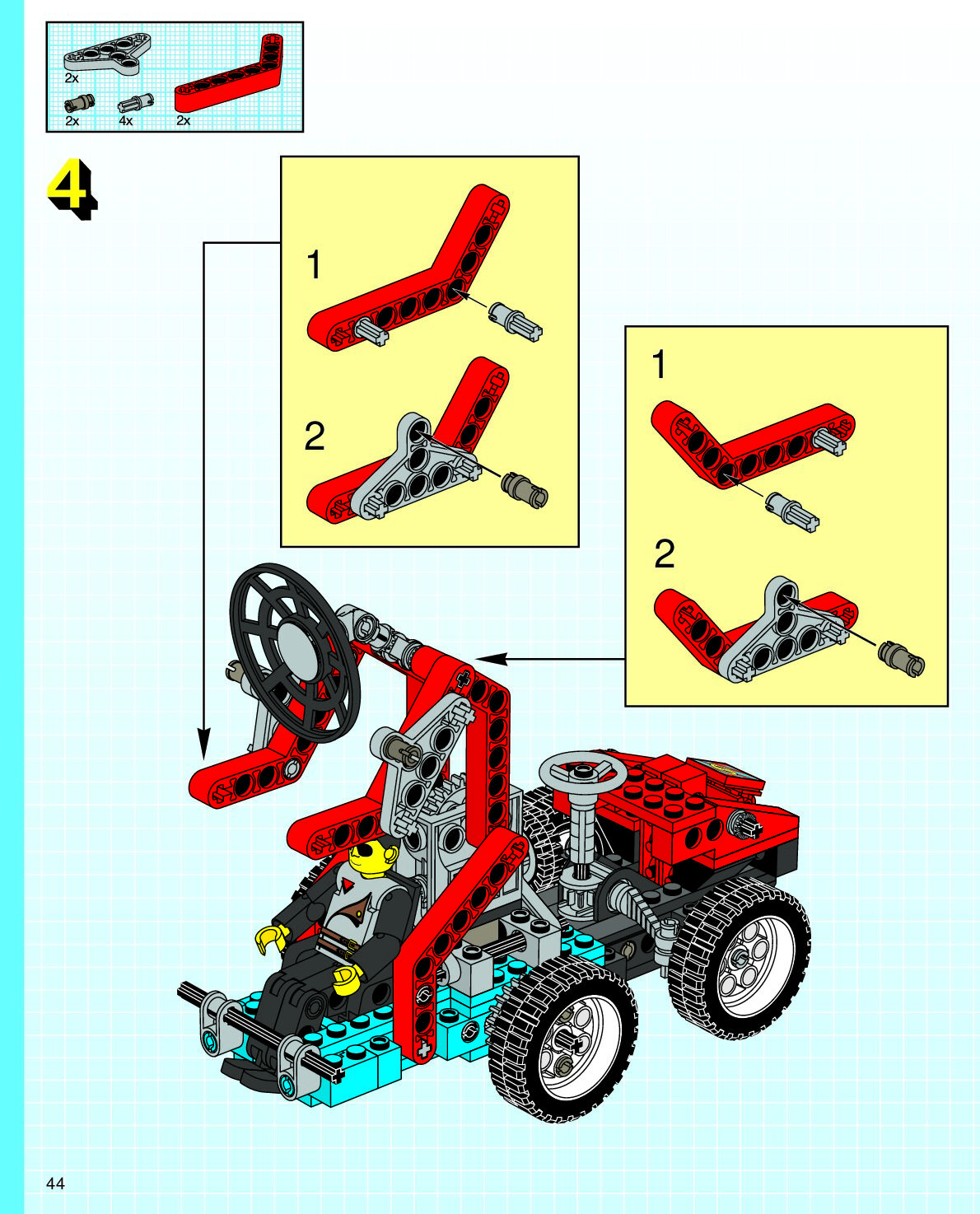 2x
2x
4x
2x

4

1

2

1

2

44