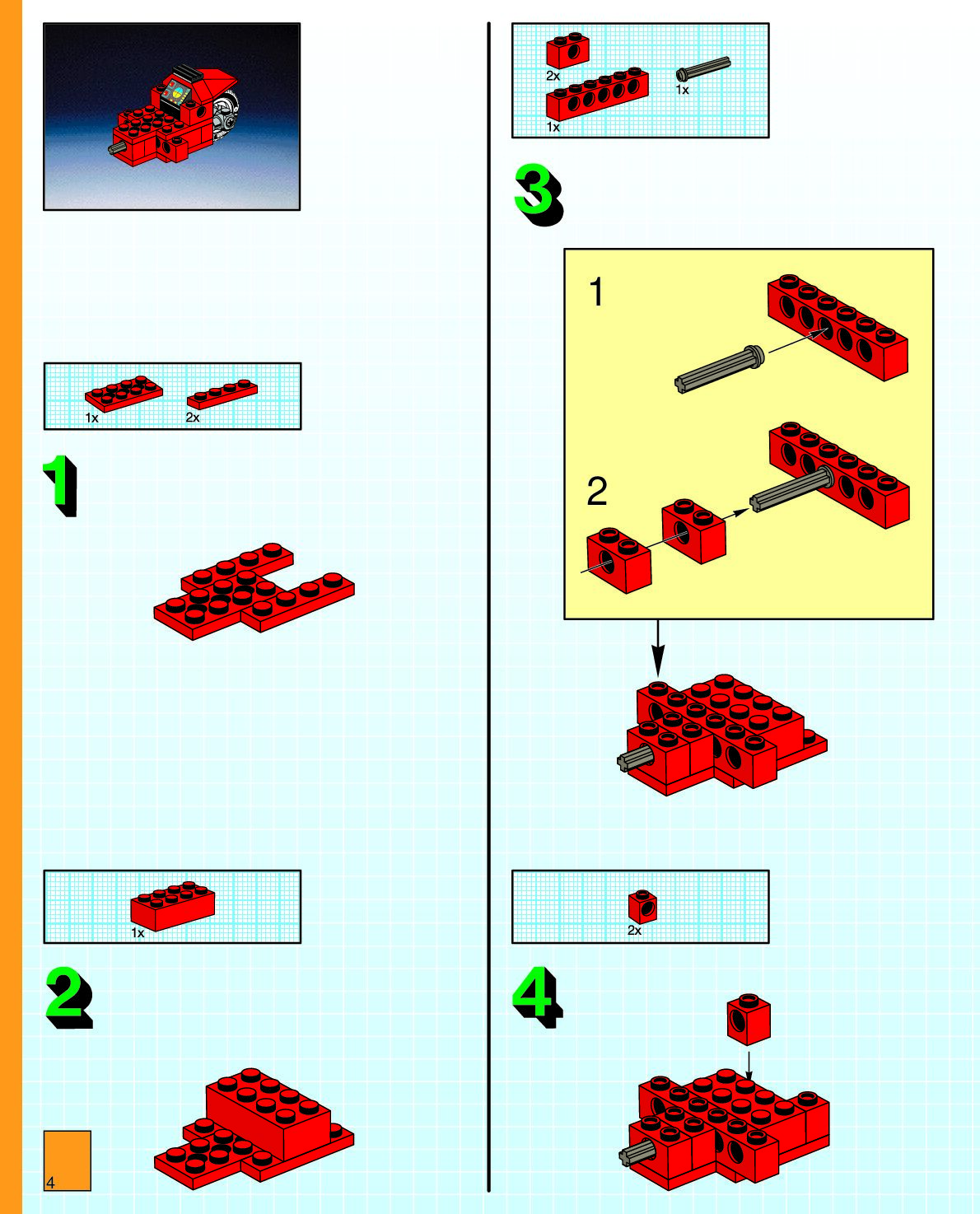 1x 2x

1

1x

2

4

2x

1x

1x

3

1

2

2x

4