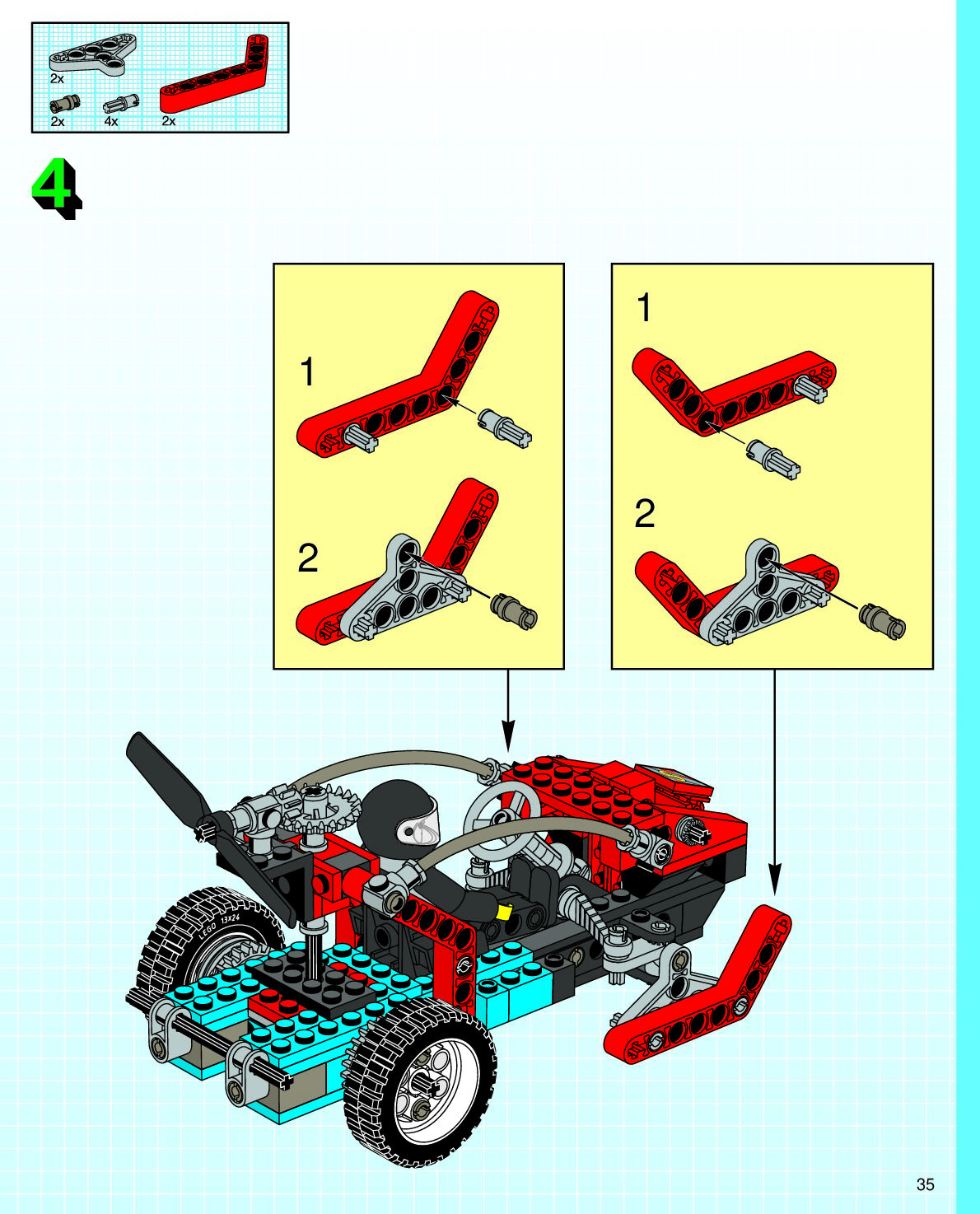 2x

2x 4x 2x

4

1

2

1

2

LEGO 13x24

35