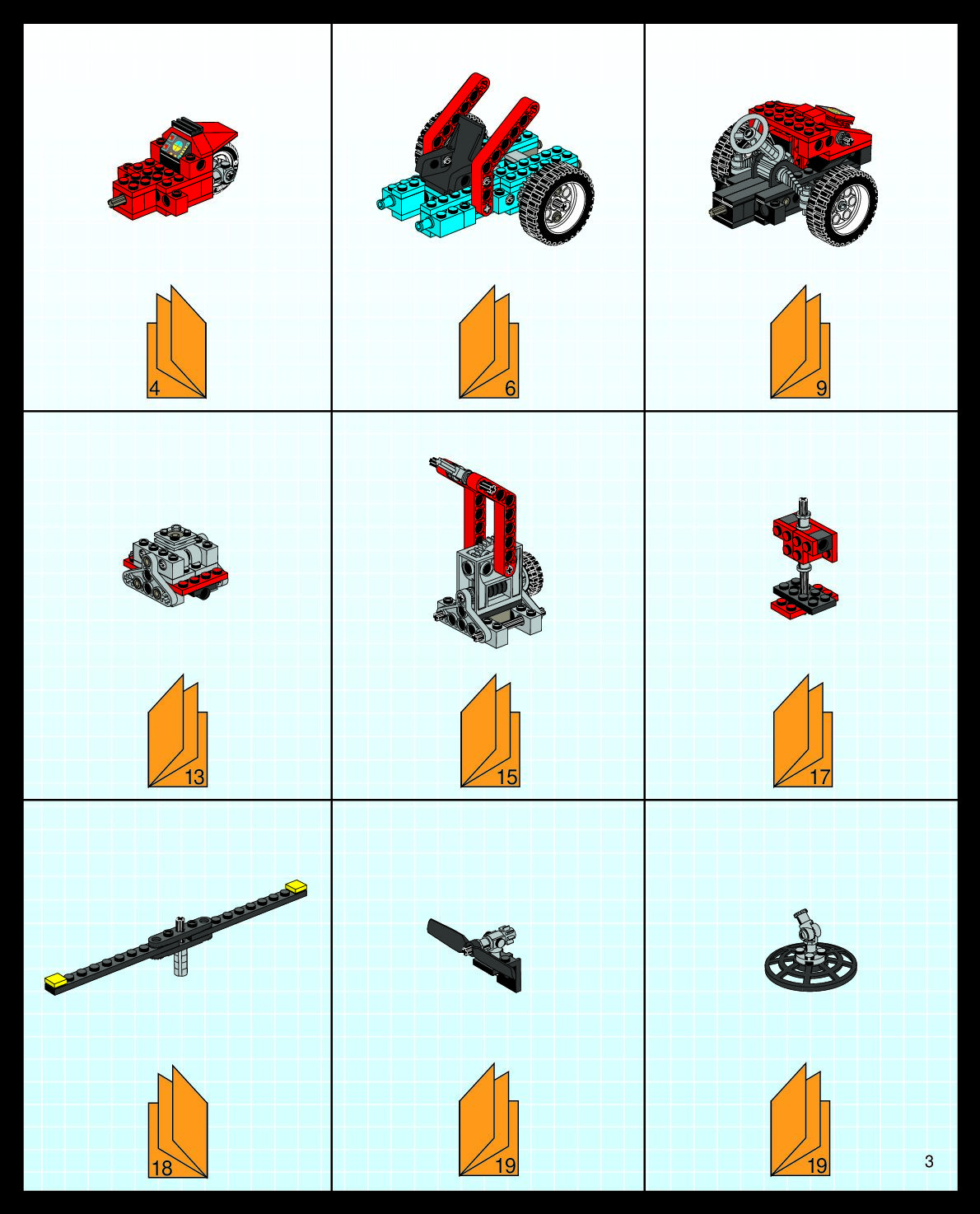 4

6

9

13

15

17

18

19

19

3