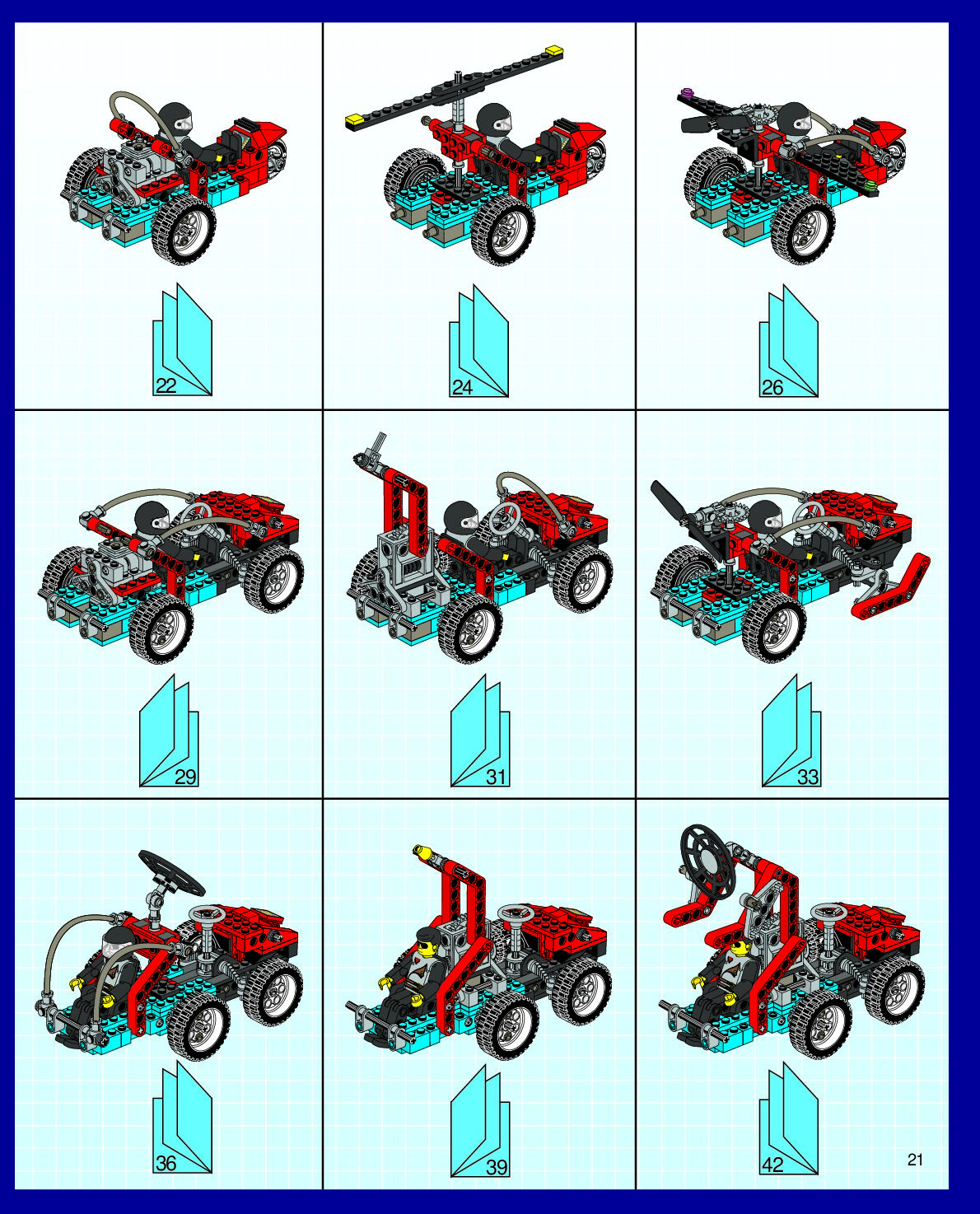 22

24

26

29

31

33

36

39

42

21