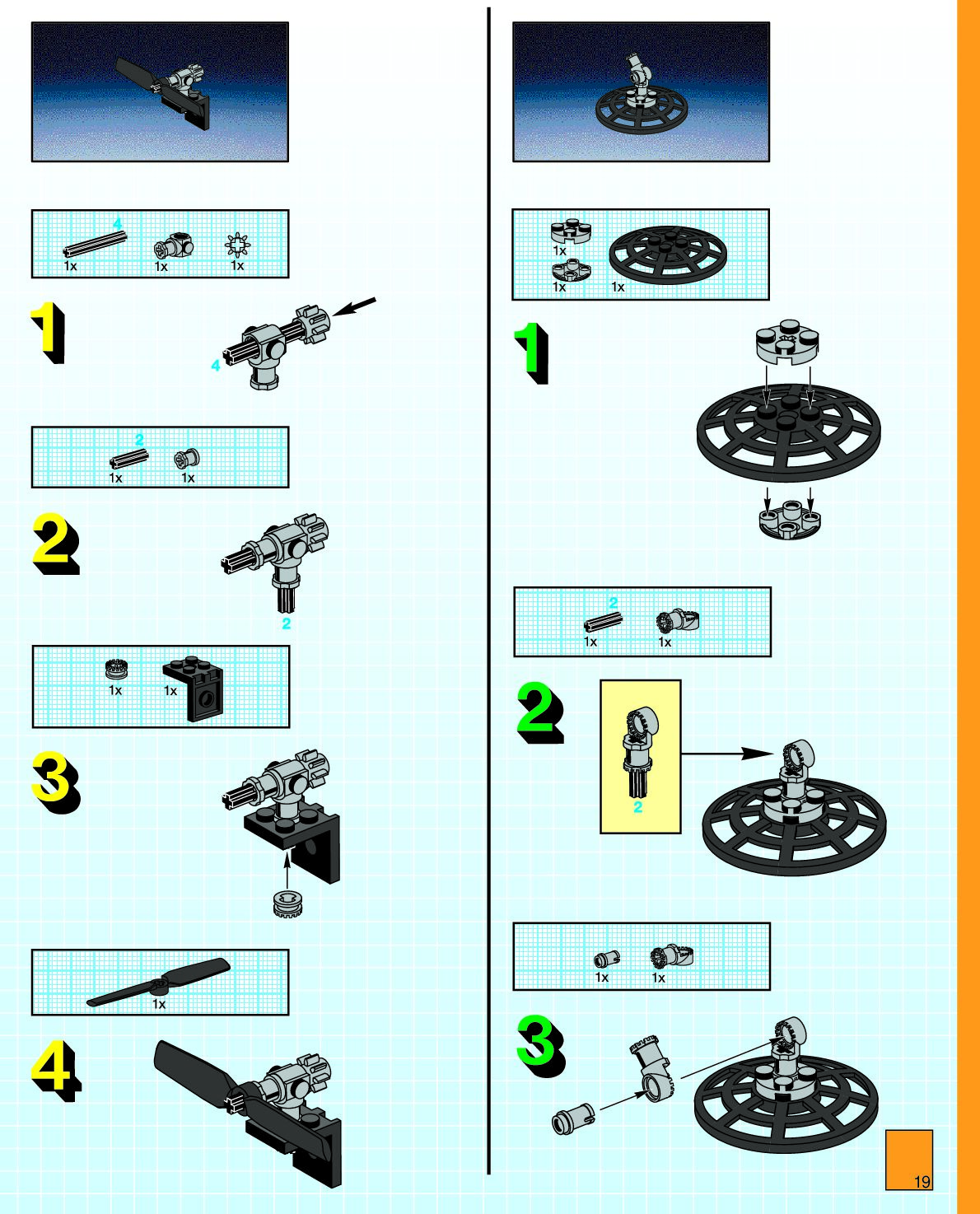 4
1x 1x 1x

1

4

2
1x 1x

2

2

1x 1x

3

1x

4

1x
1x 1x

1

2
1x 1x

2

2

1x 1x

3

19