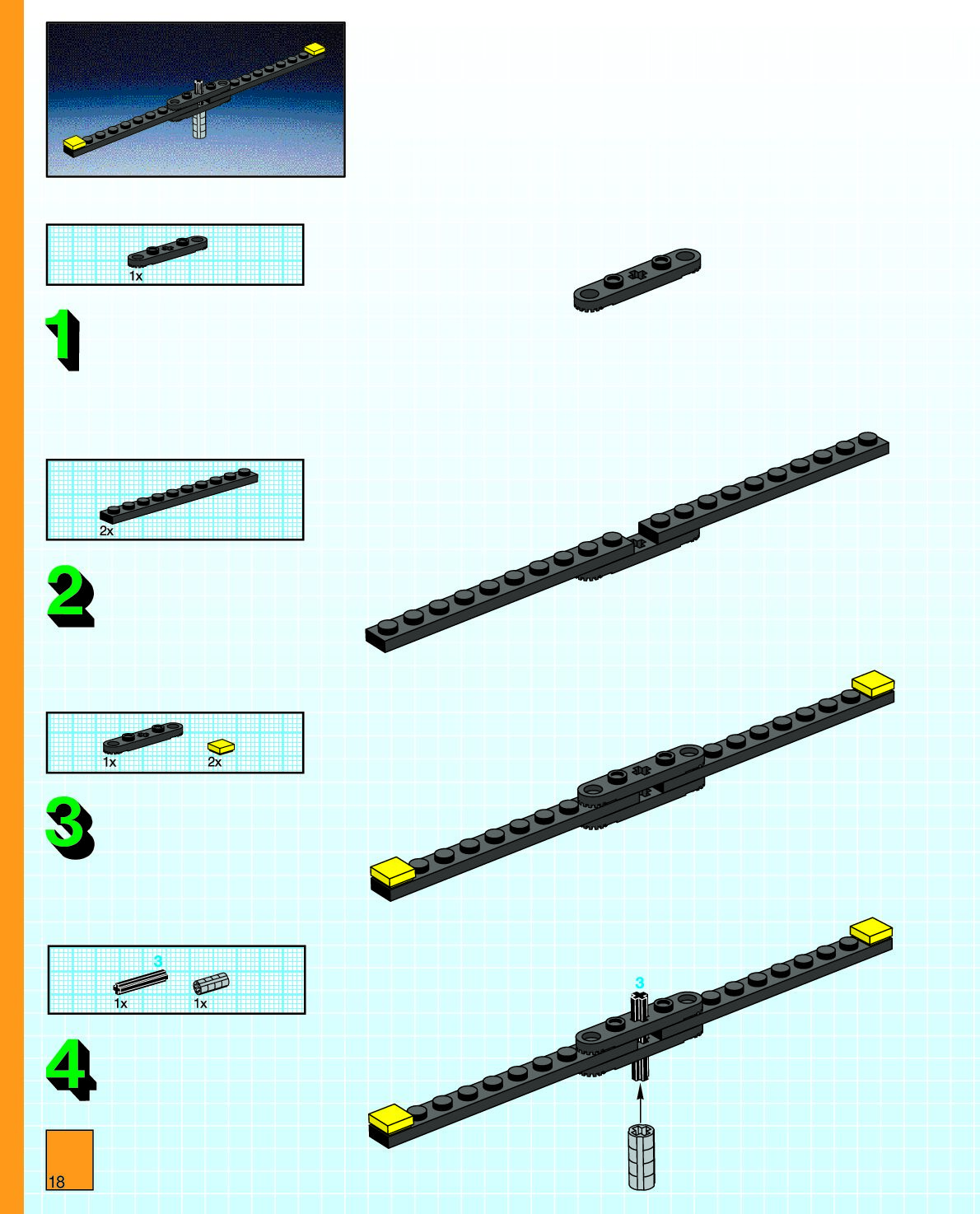 1x

1

2x

2

1x
2x

3

3
1x
1x

4

3

18