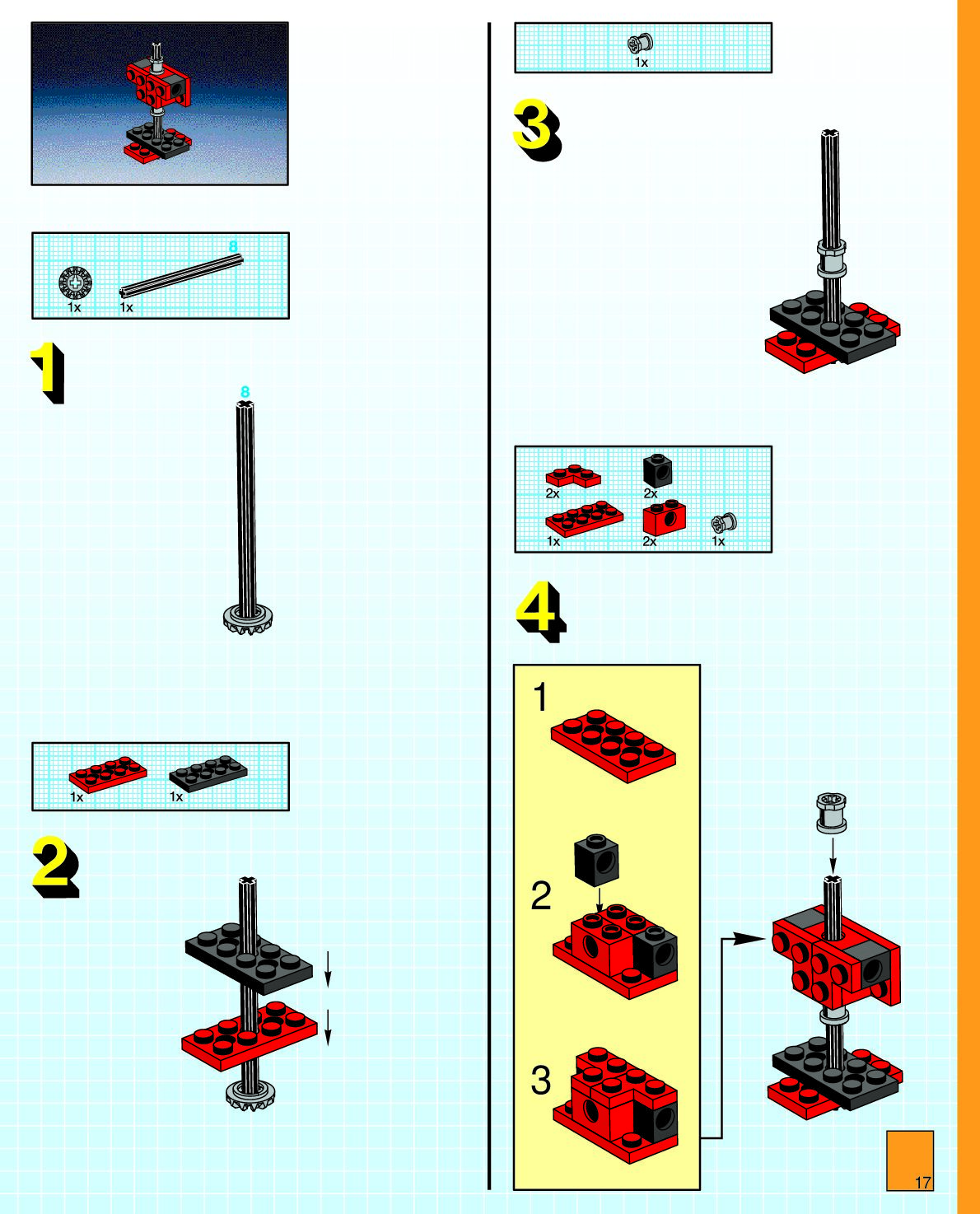 8
1x
1x

1

8

1x
1x

2

1x

3

2x
2x
1x
2x
1x

4

1

2

3

17