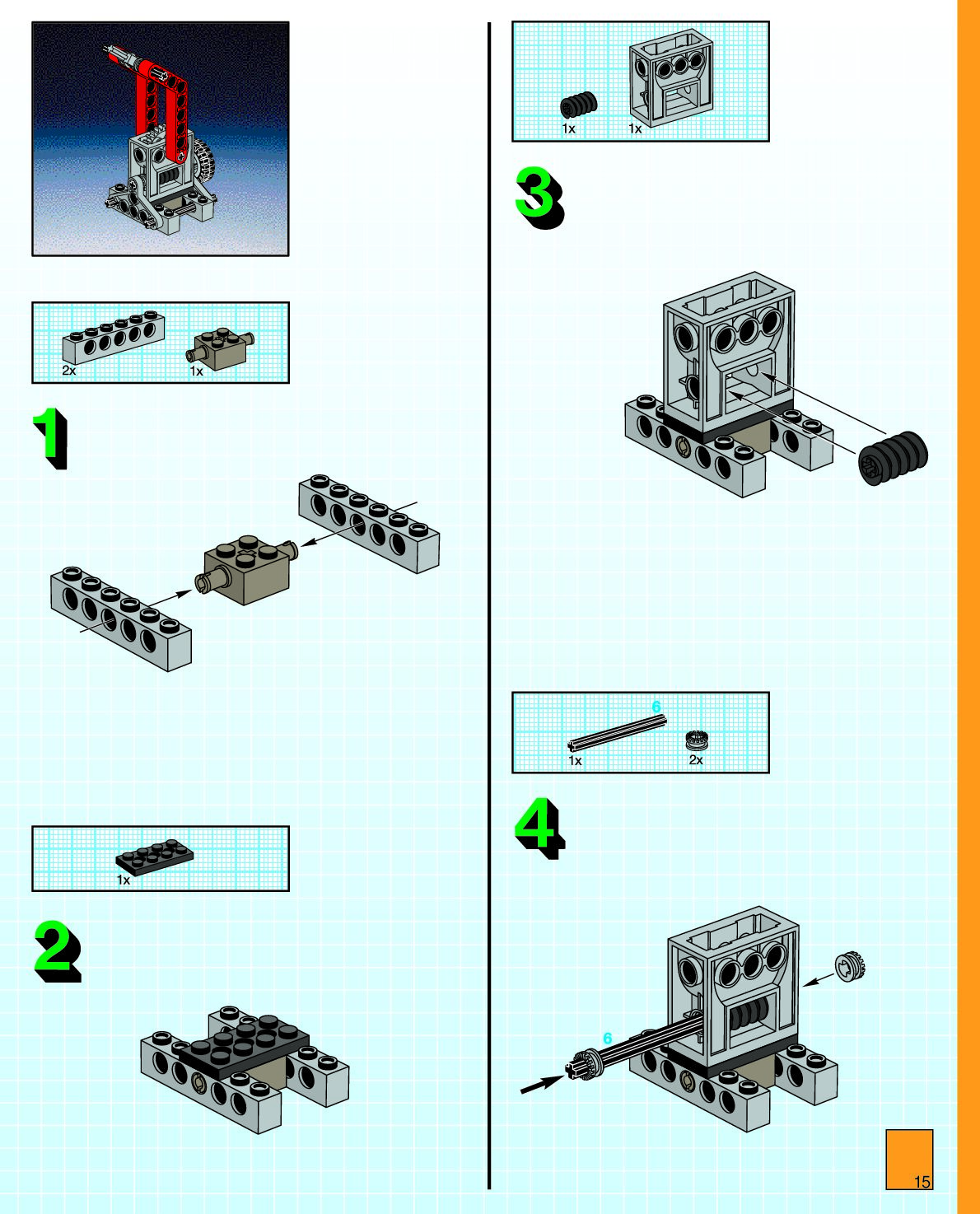 2x
1x

1

1x

2

1x
1x

3

6
1x
2x

4

6

15