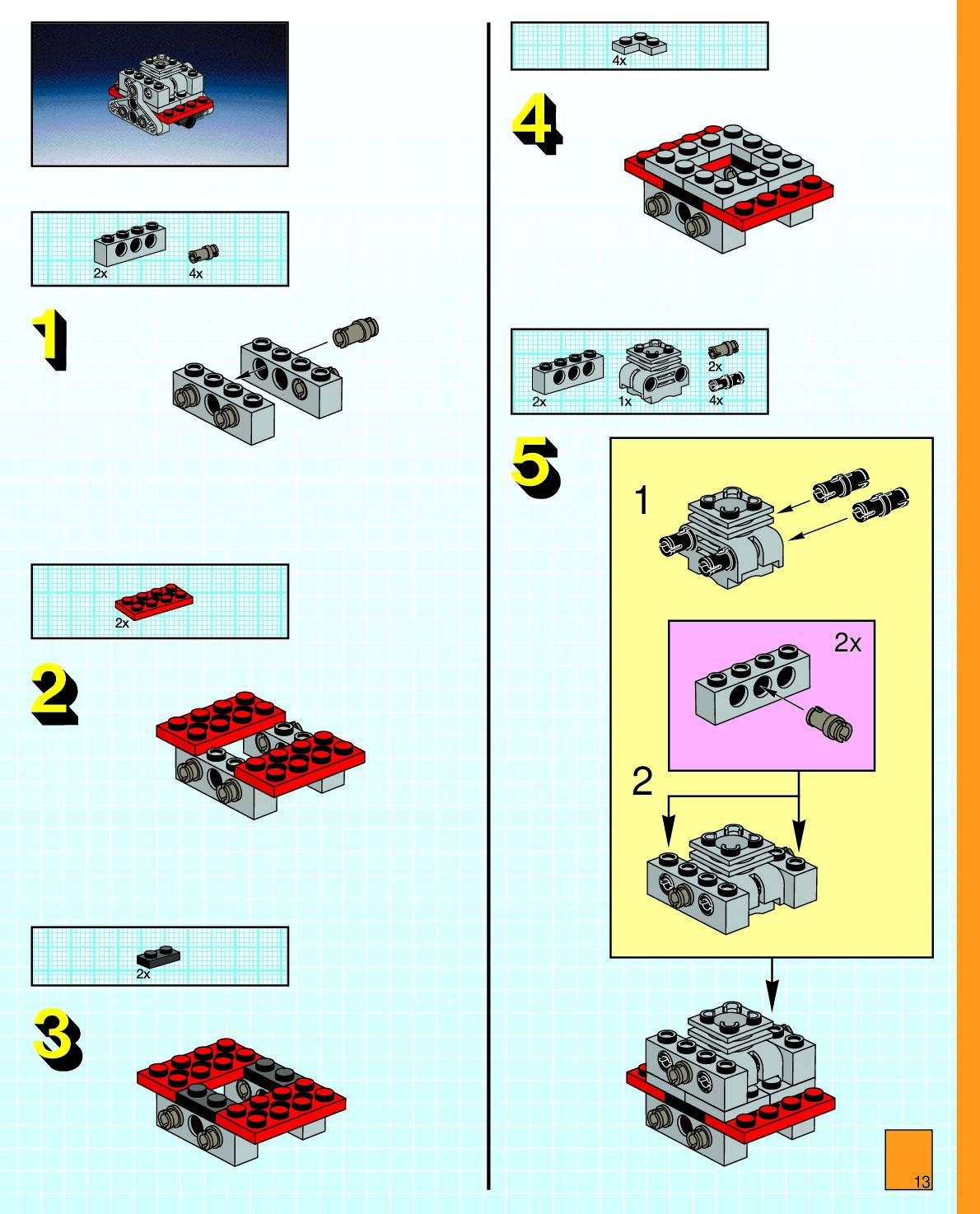 2x
4x

1

2x

2

2x

3

4x

4

2x
1x
2x
4x

5

1

2x

2

13