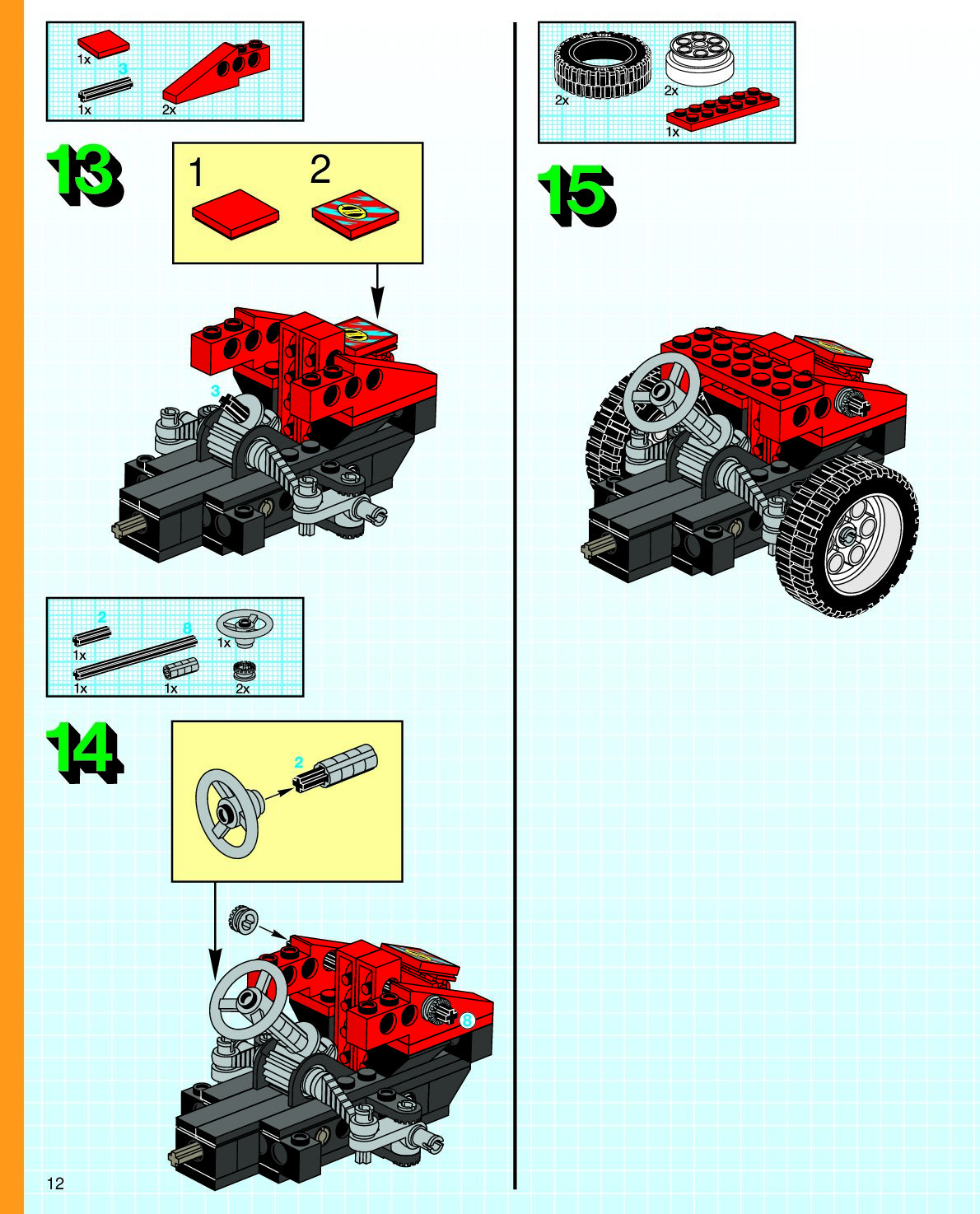 1x
3
1x
2x

13

1
2

3

2
8
1x
1x
1x
1x
2x

14

2

8

12

2x
2x
1x

15