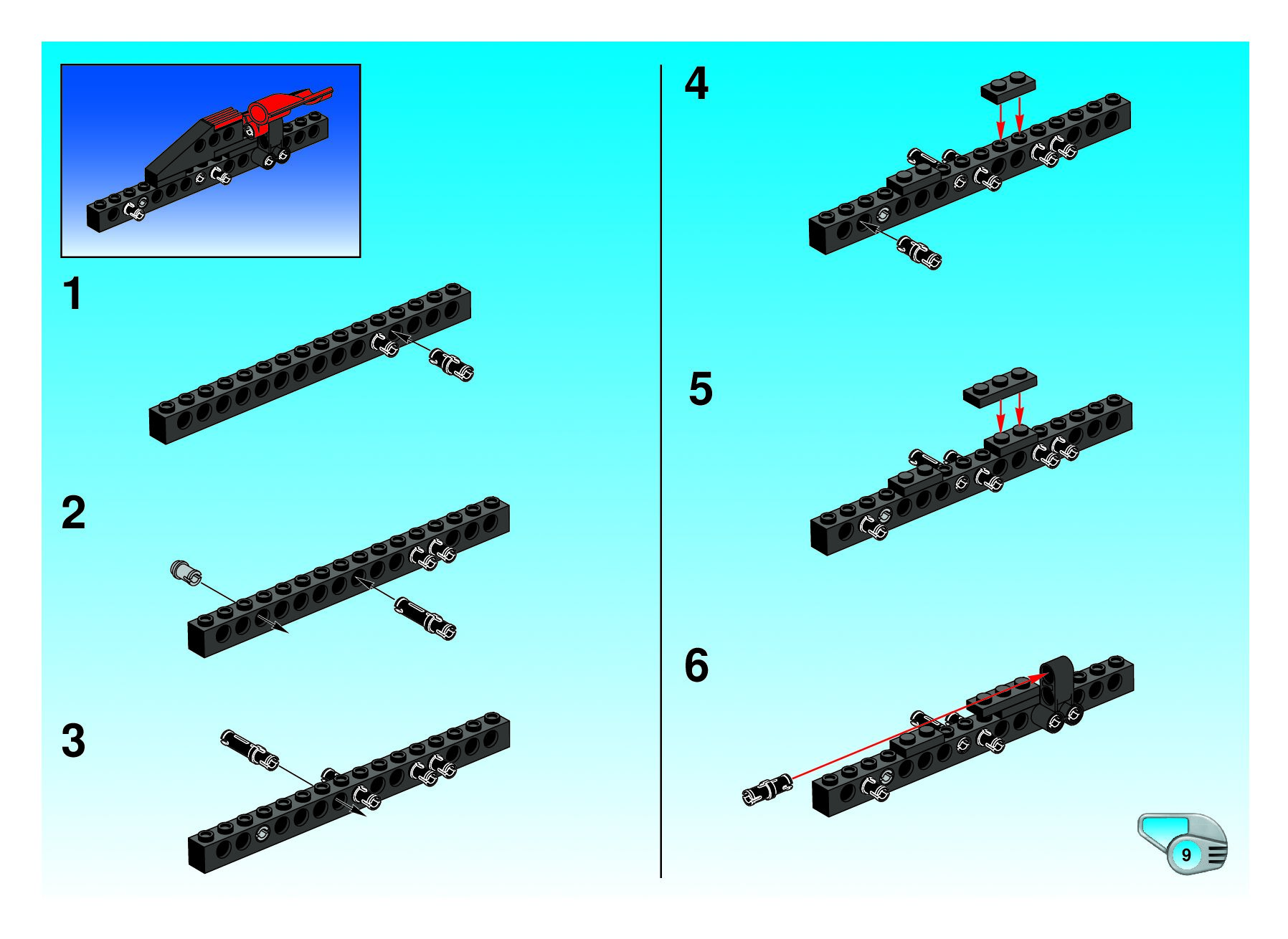 1

2

3

4

5

6

9