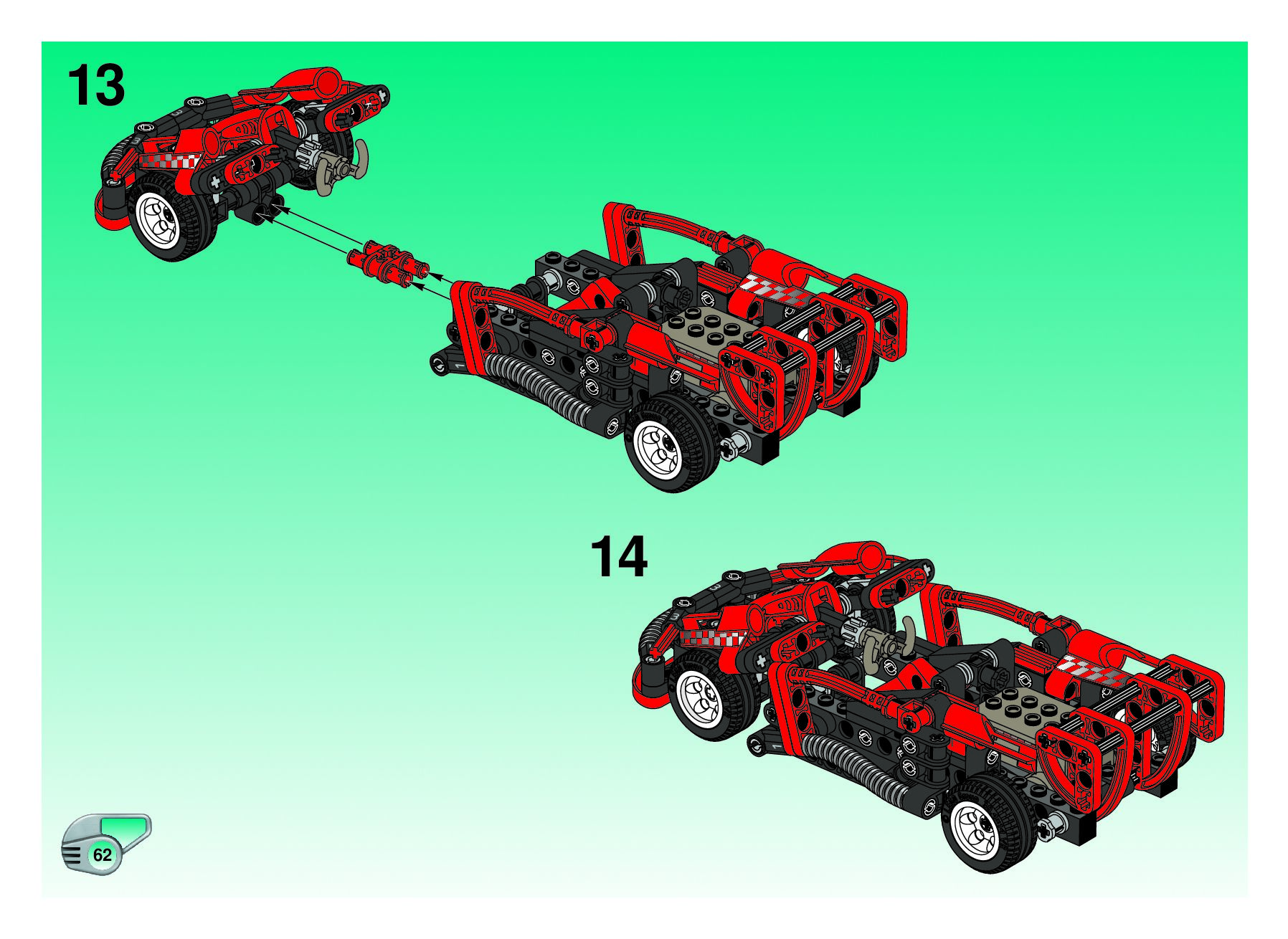 13

14

62