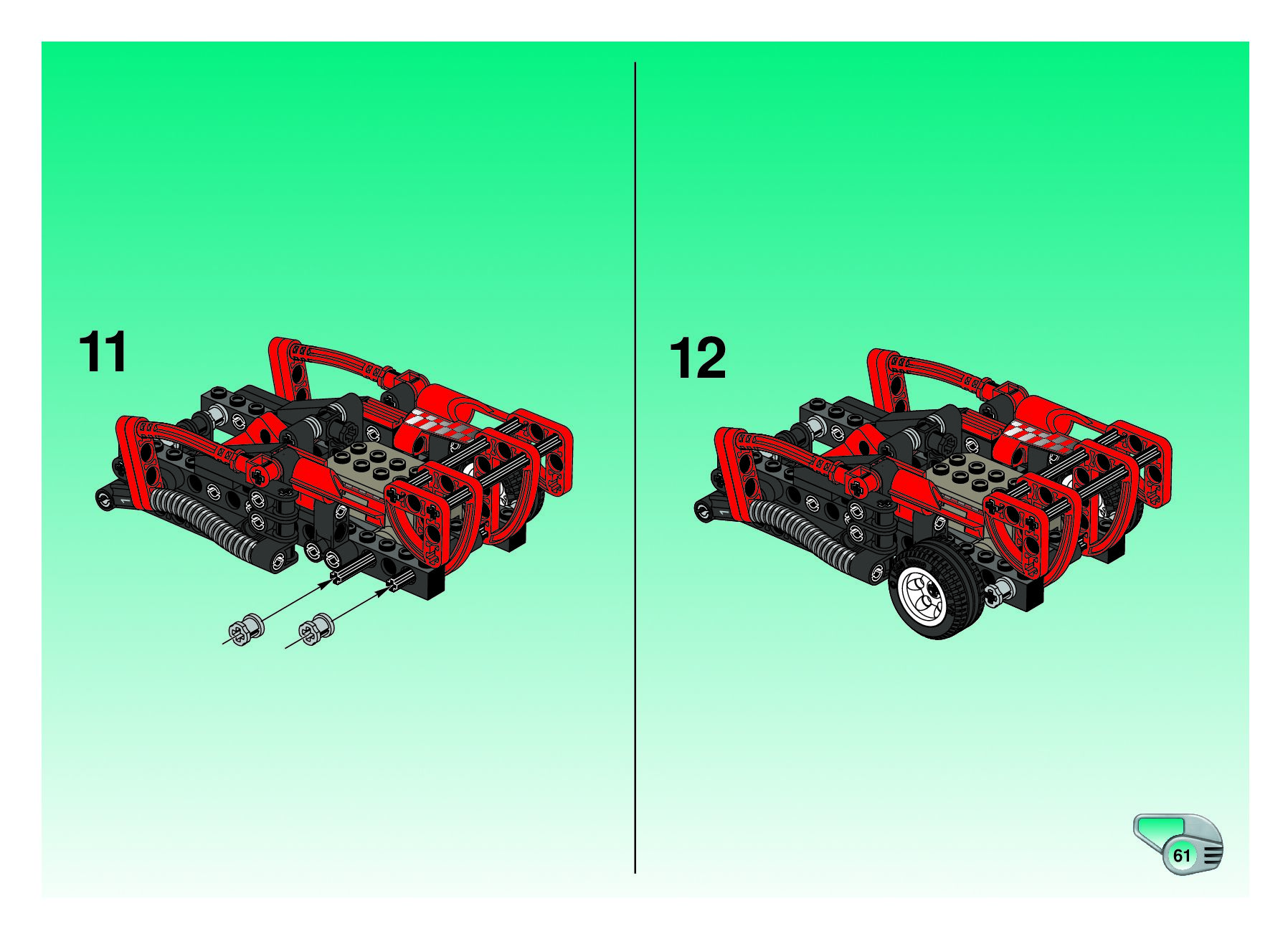 11

12

61