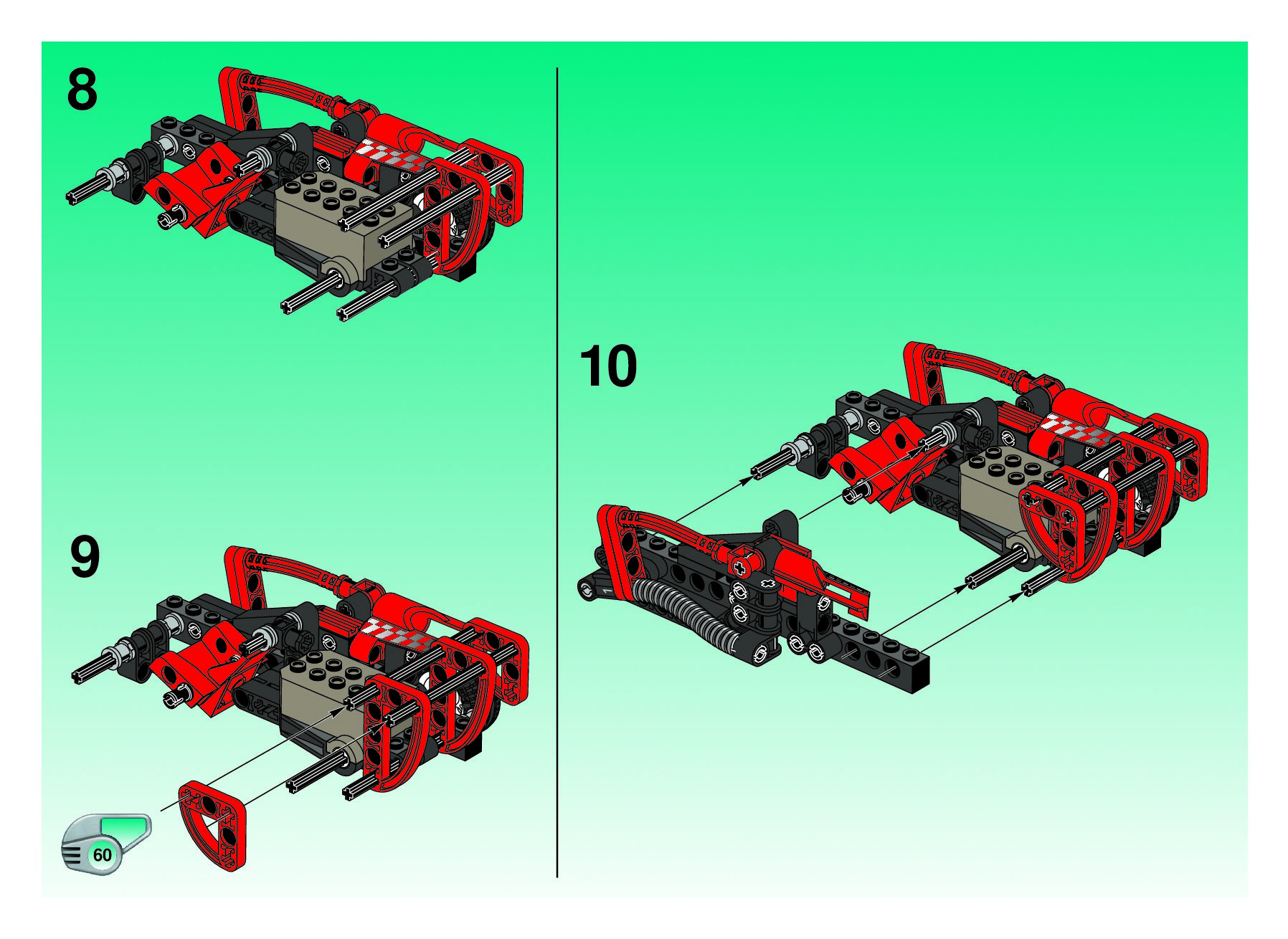 8

9

60

10