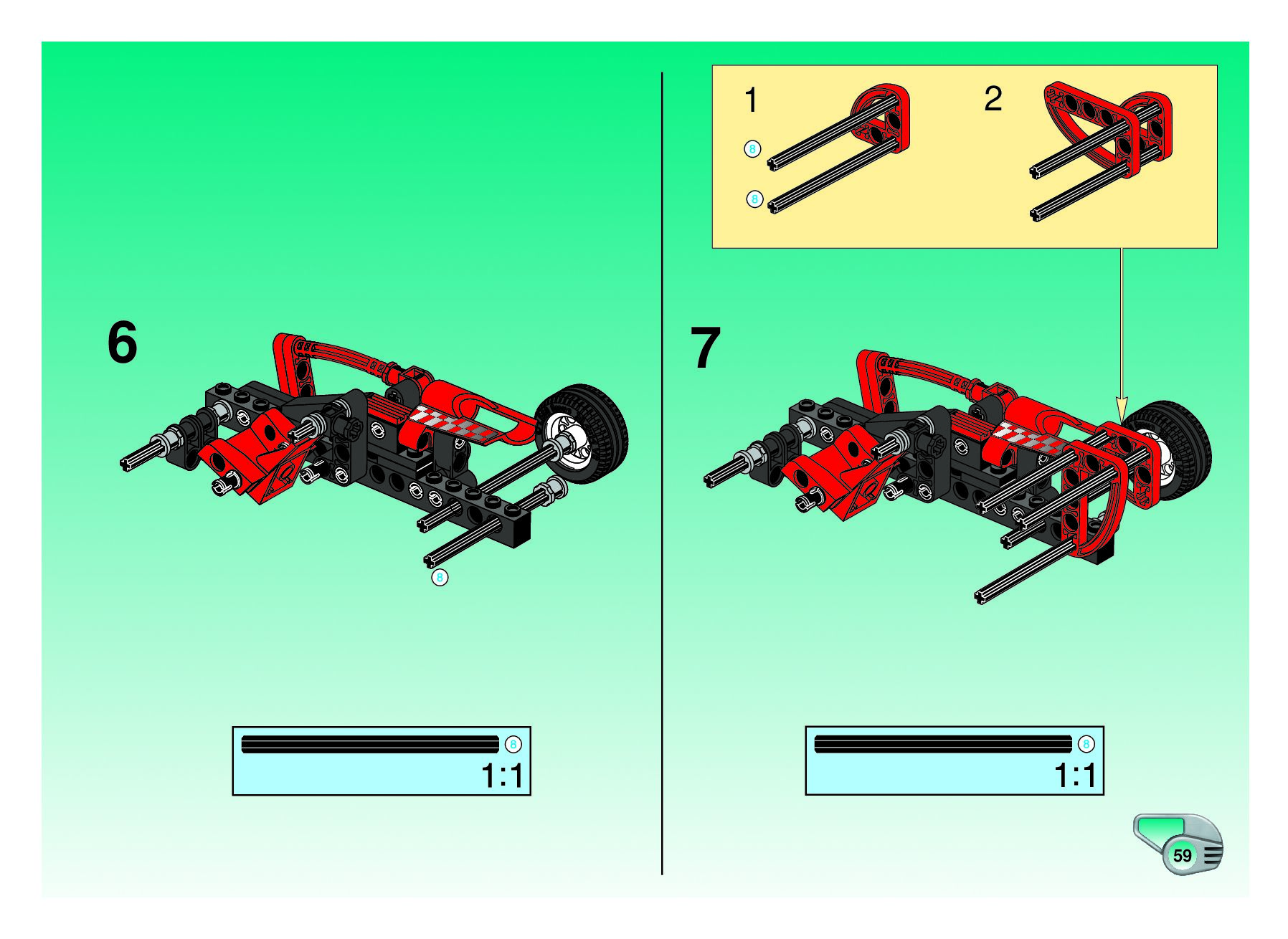 6

8

8

1:1

1

8

8

2

7

8

1:1

59