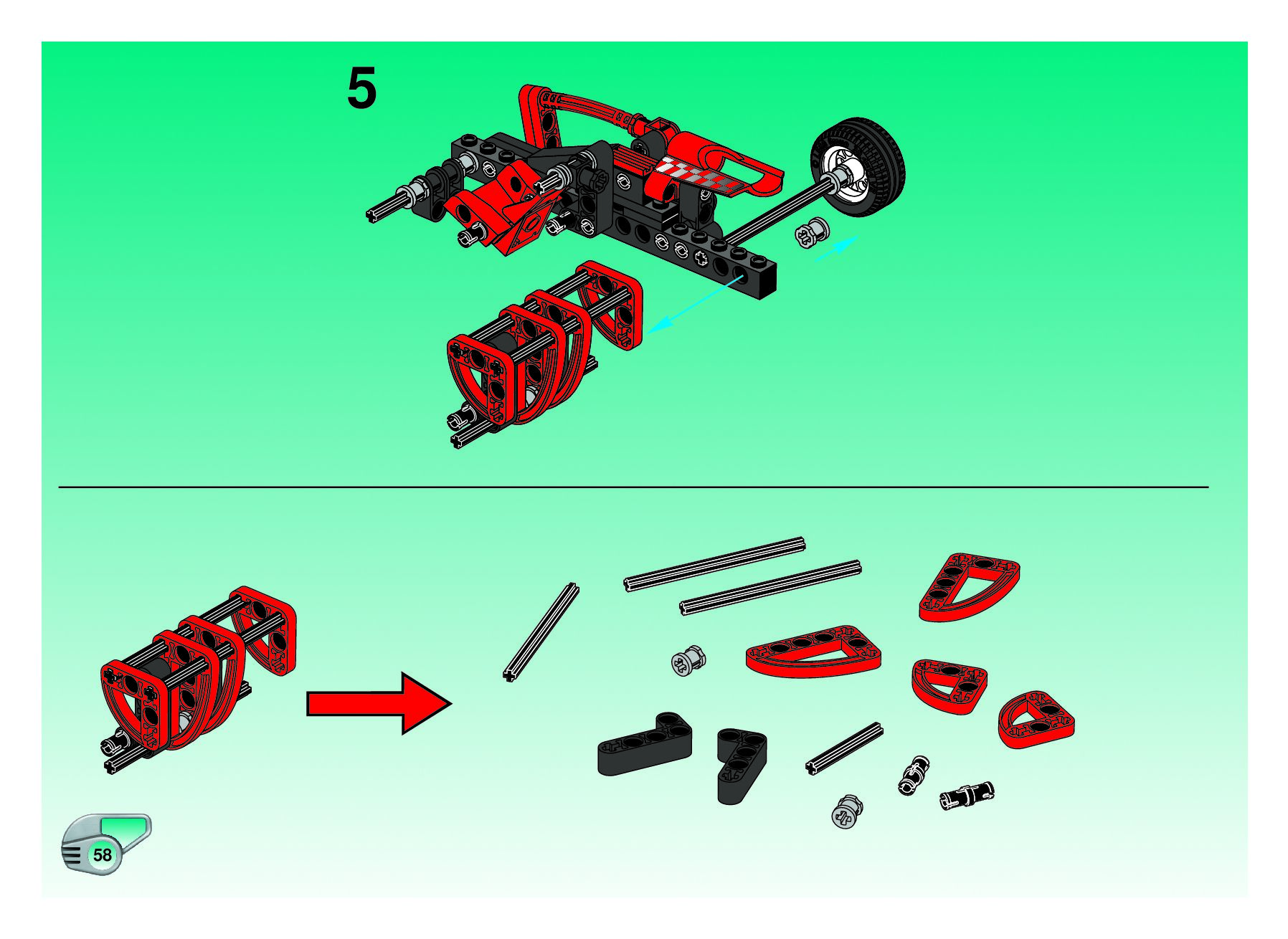 5

58