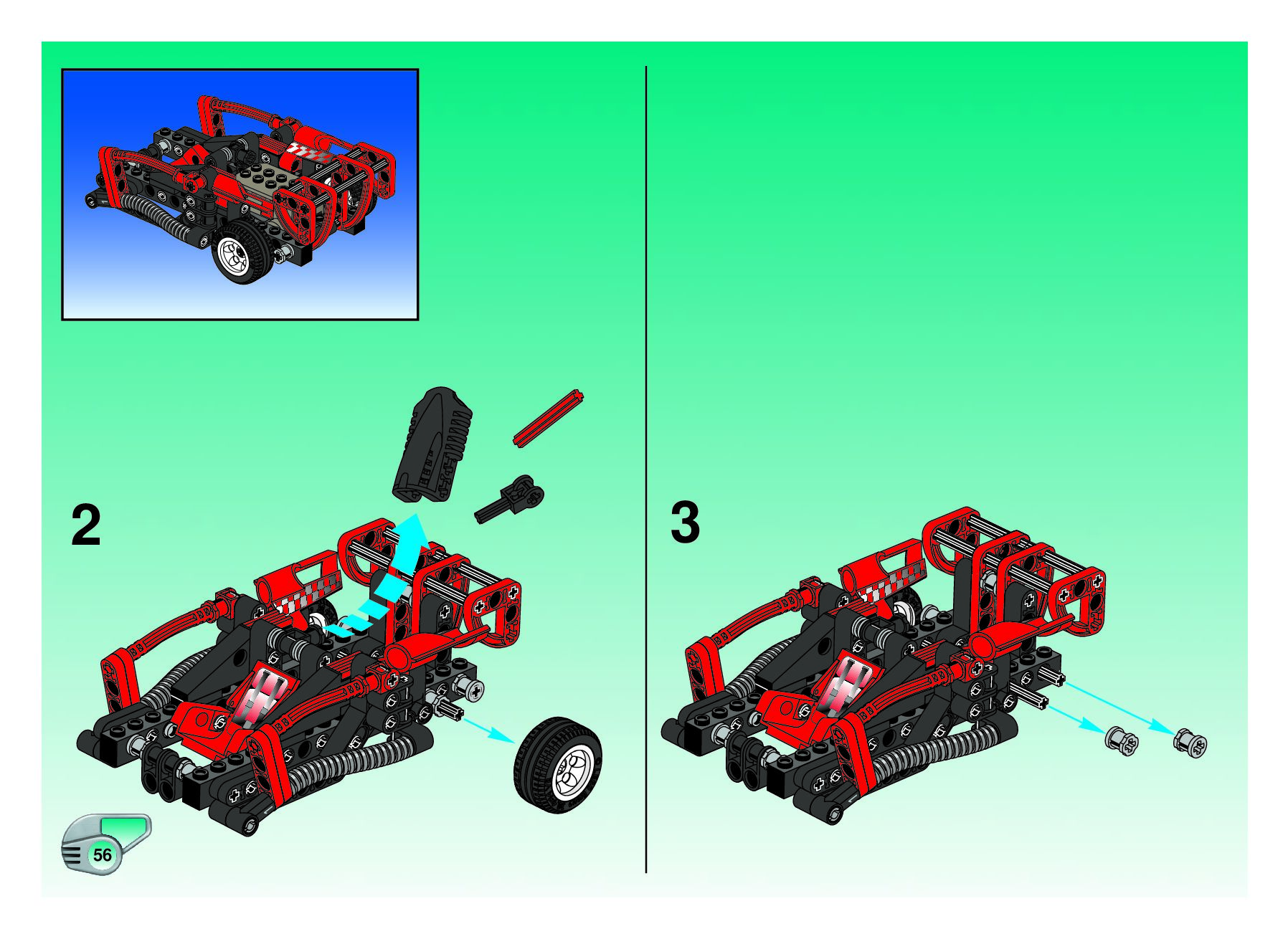 2

3

56