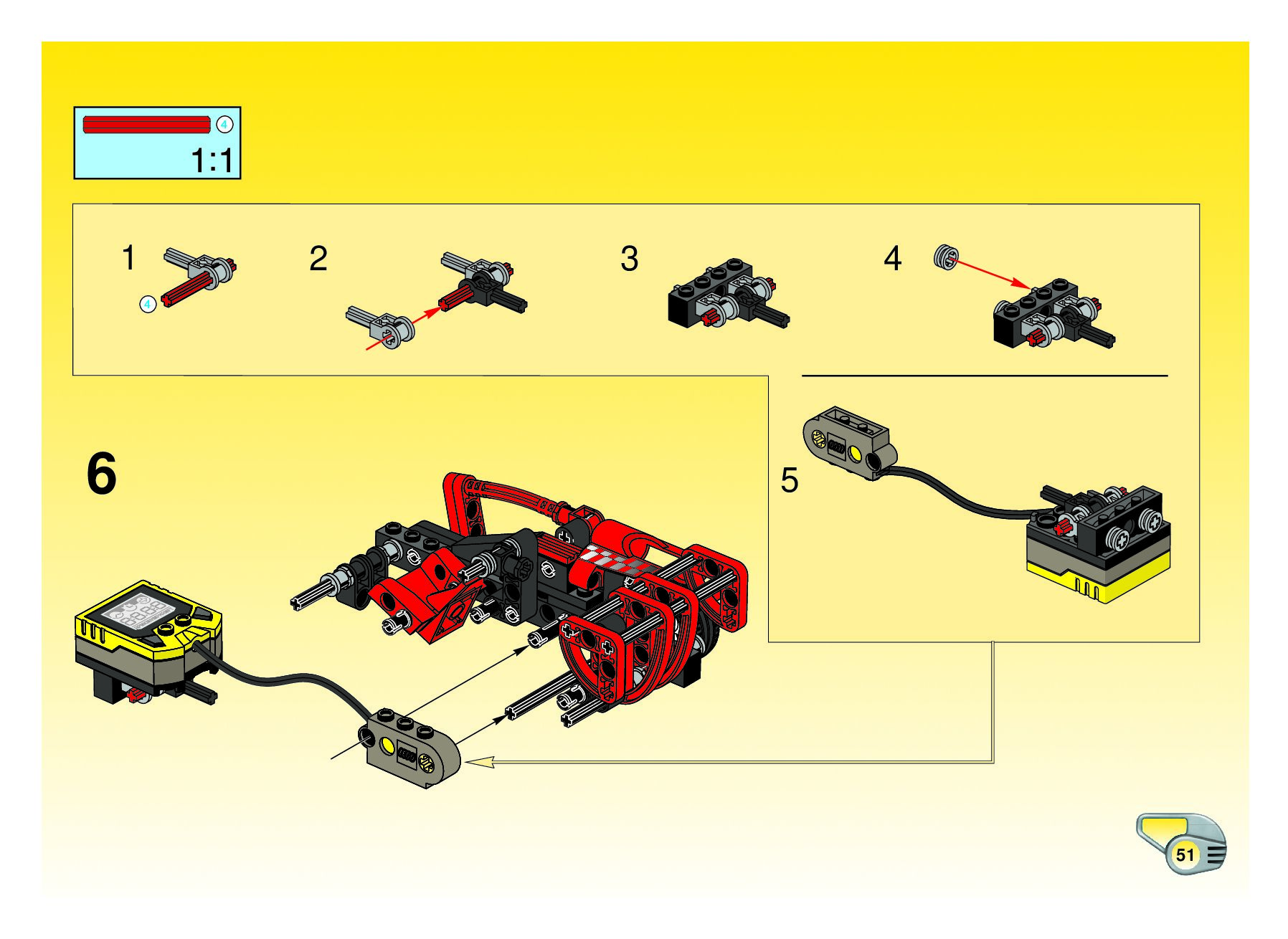 4
1:1

1
4
2
3
4

5

6

51