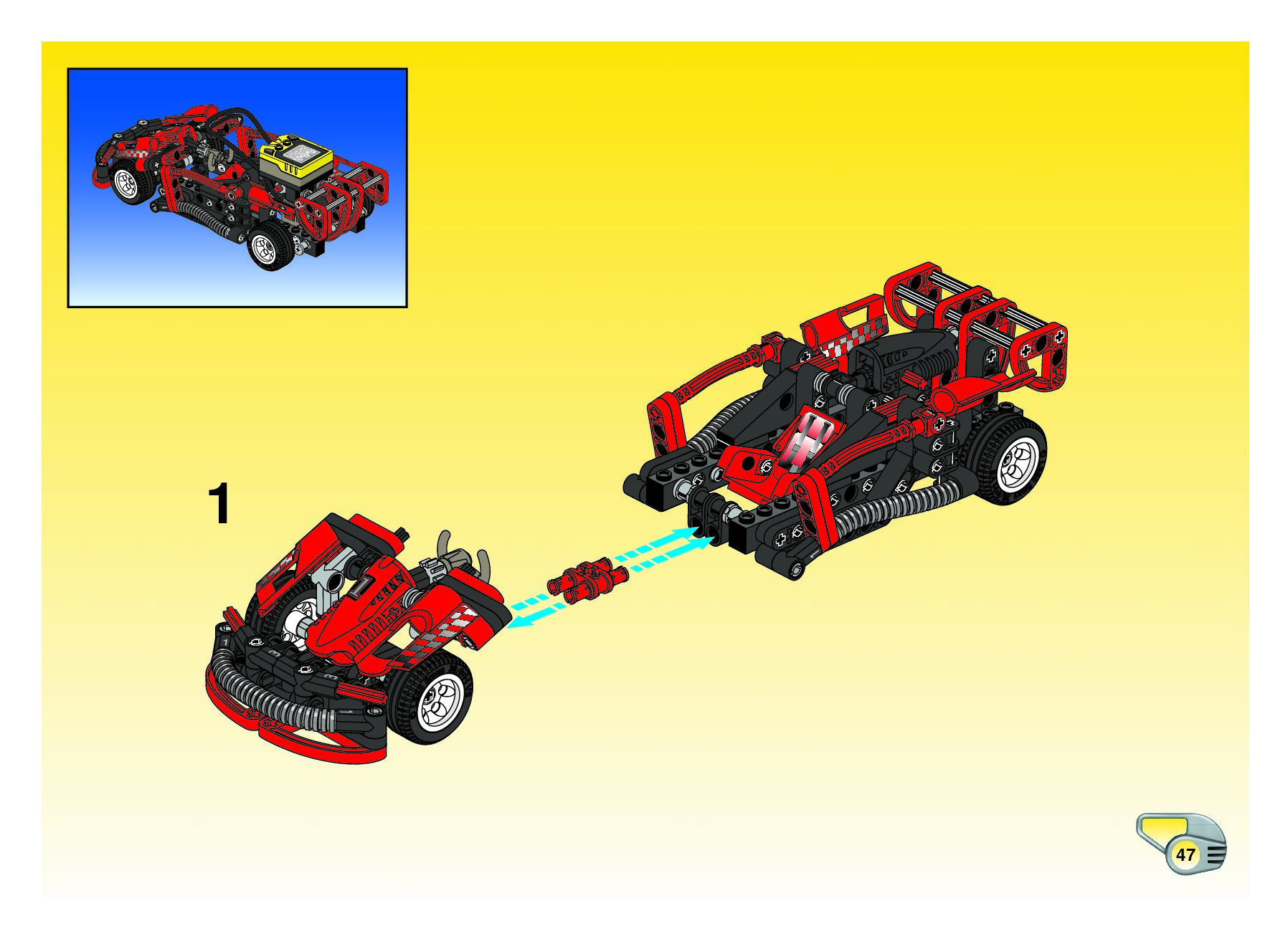 1

47