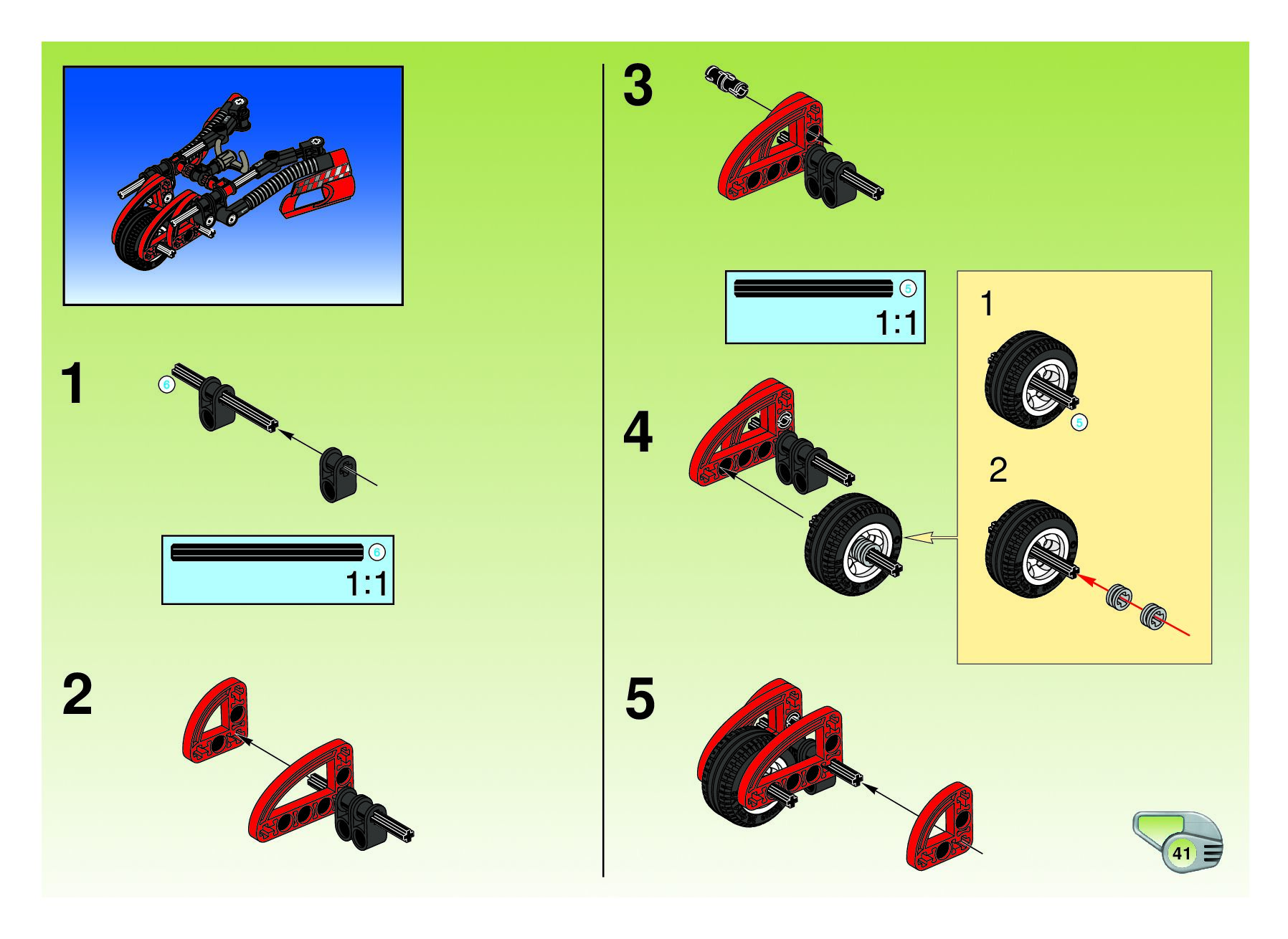 1

6

6

1:1

2

3

5

1:1

4

1

5

2

5

41