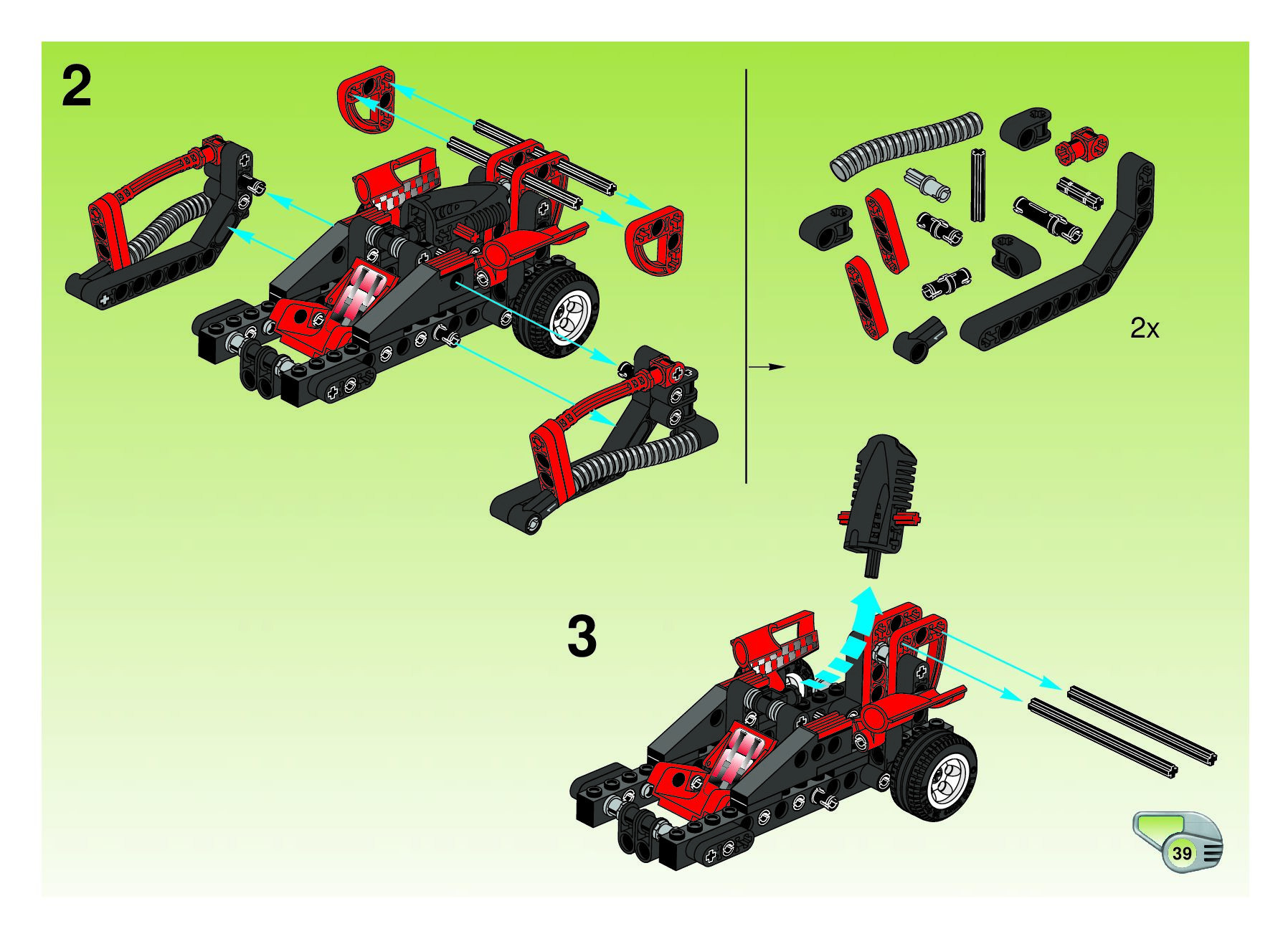 2

2x

3

39