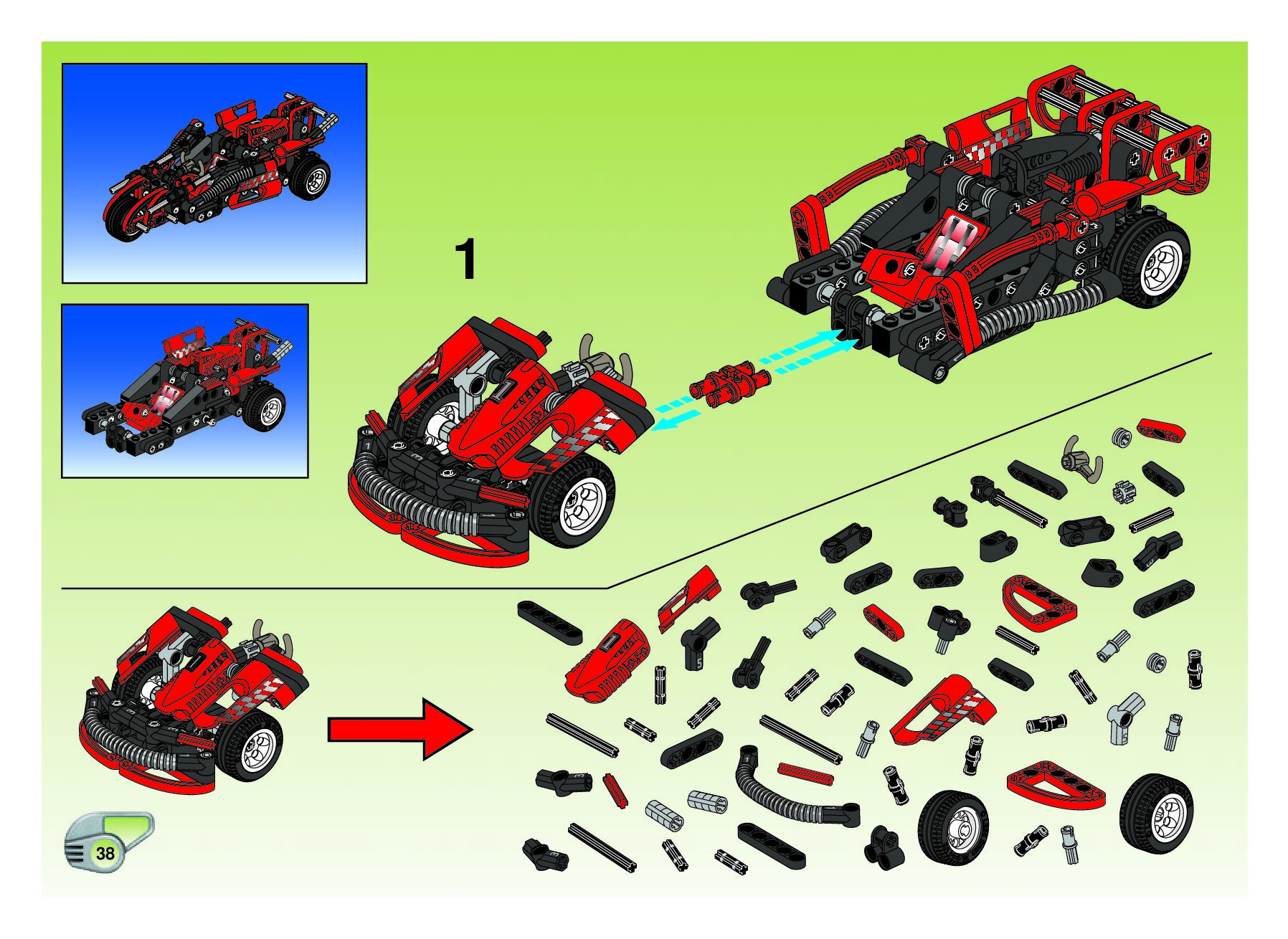 1

38