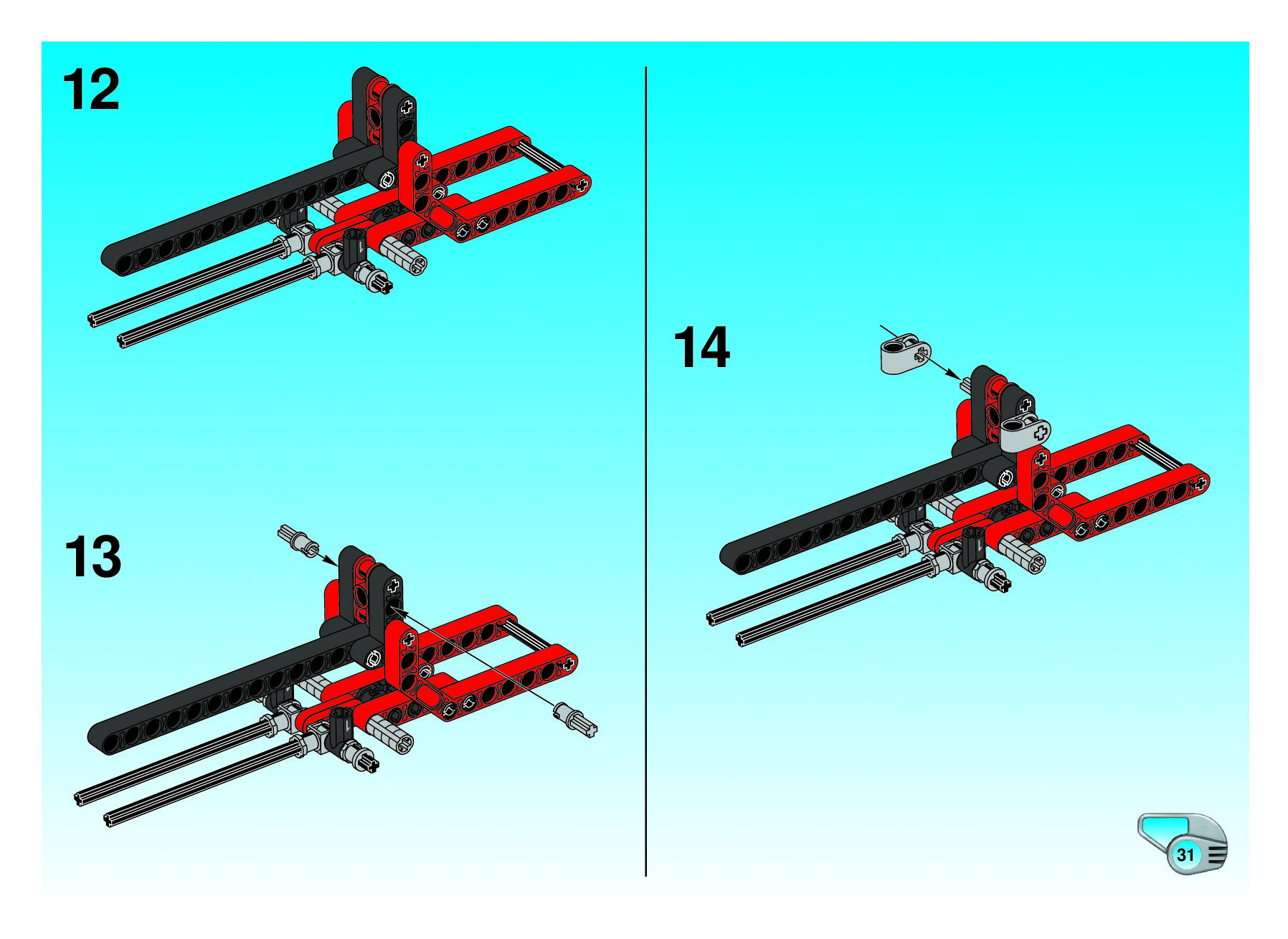 12

13

14

31