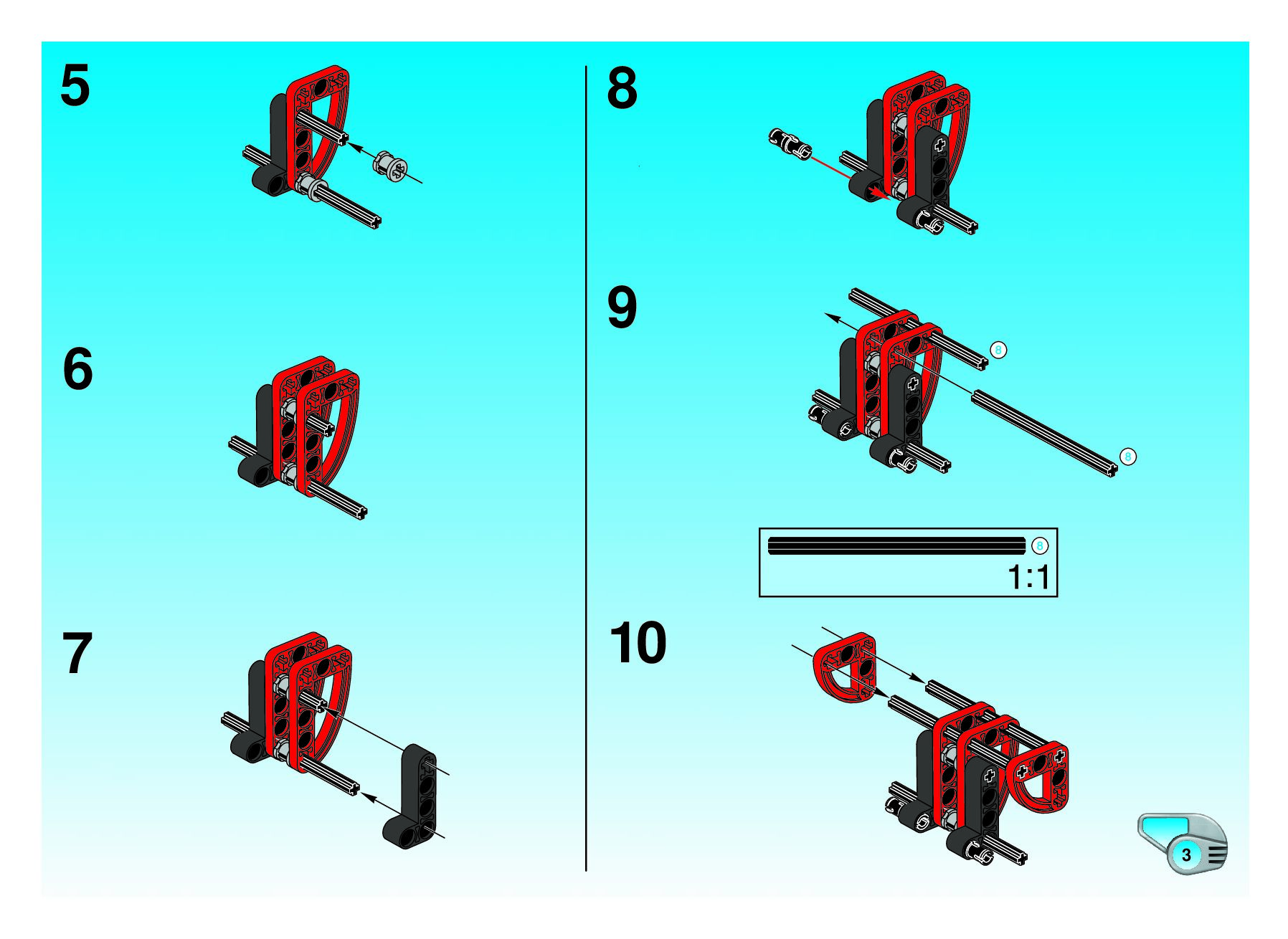 5

6

7

8

9

8

8

8

1:1

10

3