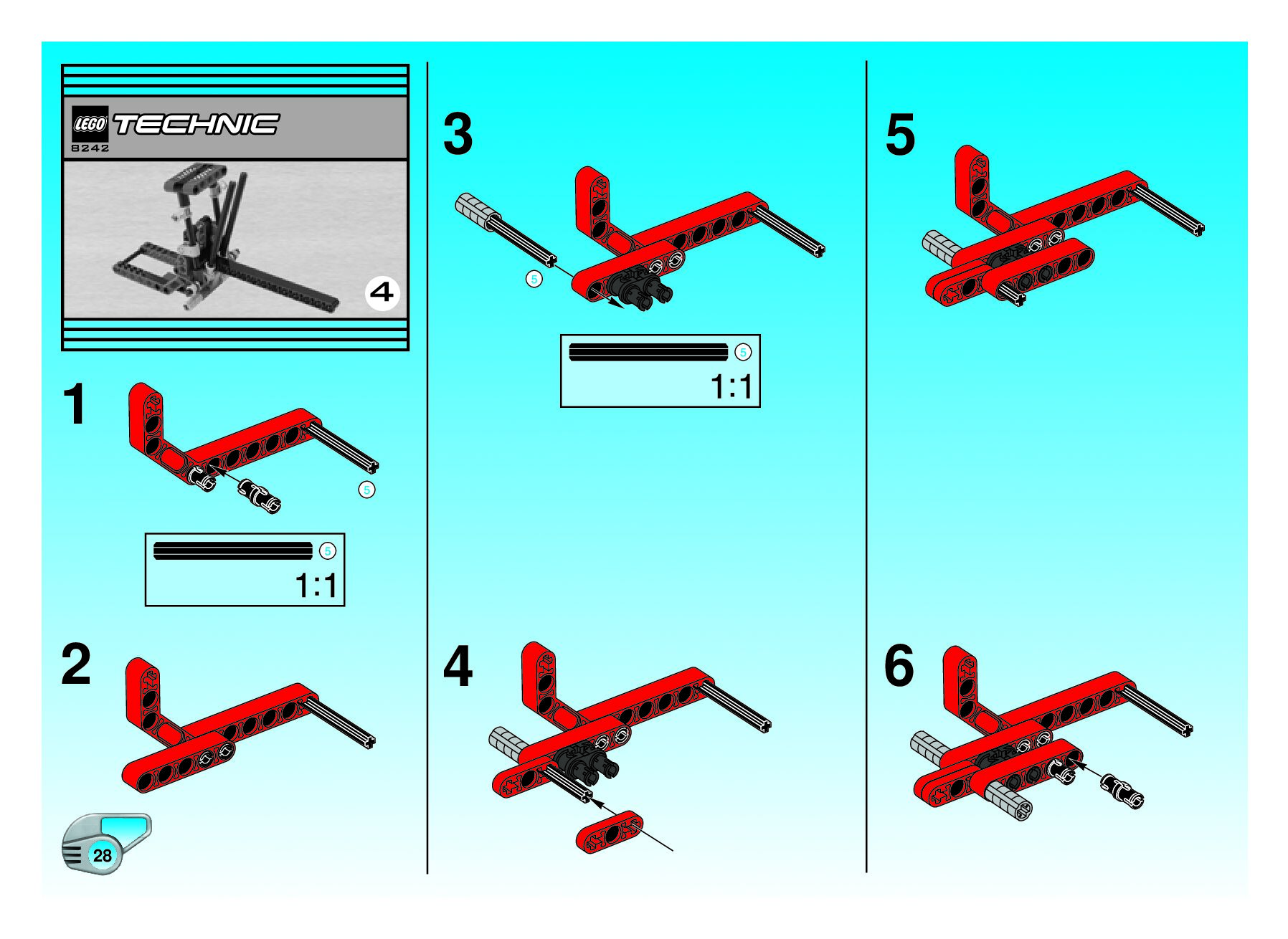 LEGO TECHNIC
8242

4

1

5

5
1:1

2

28

3

5

5
1:1

4

5

6