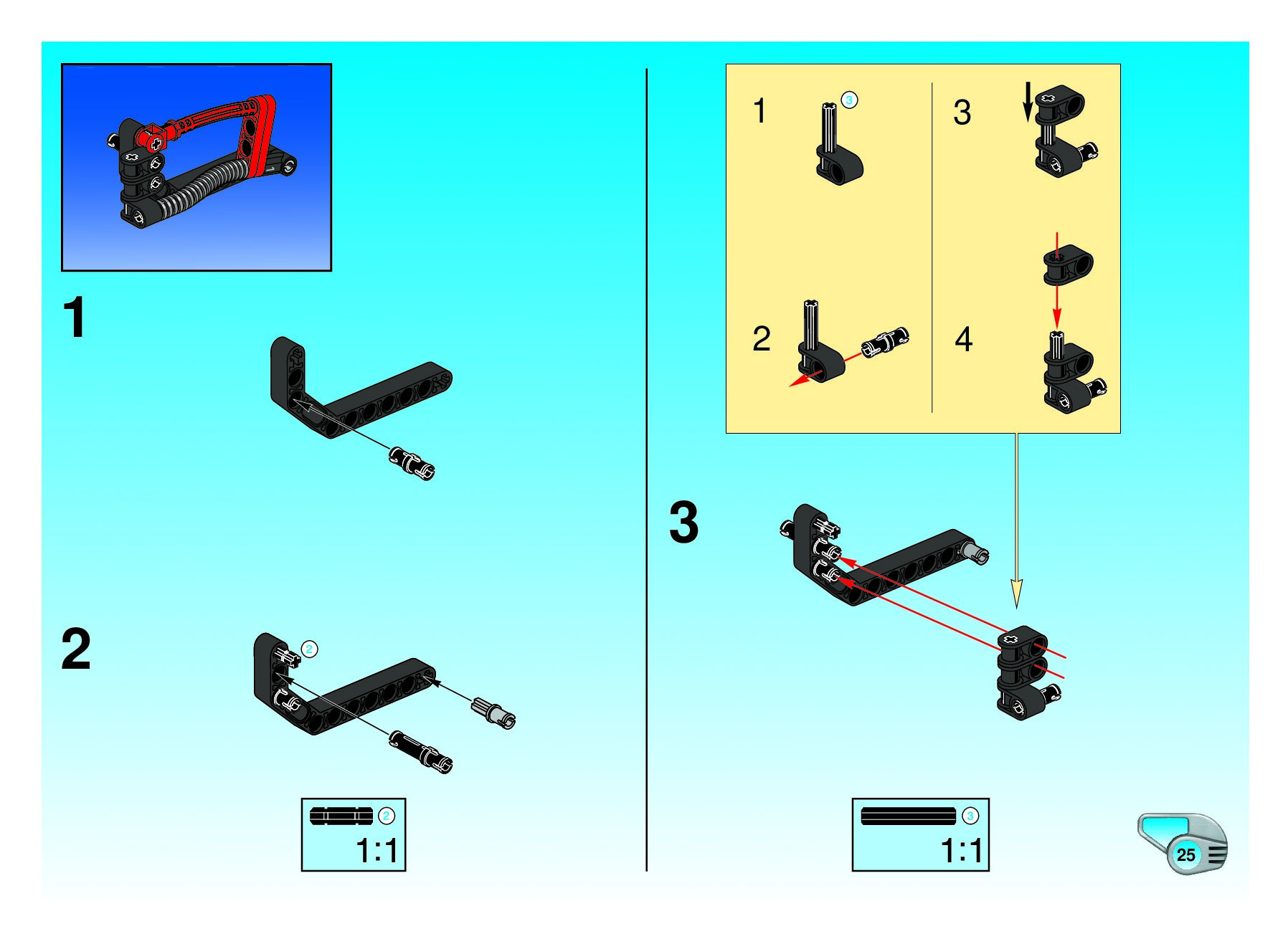 1

2

2

2

1:1

1

3

2

3

4

3

3

1:1

25