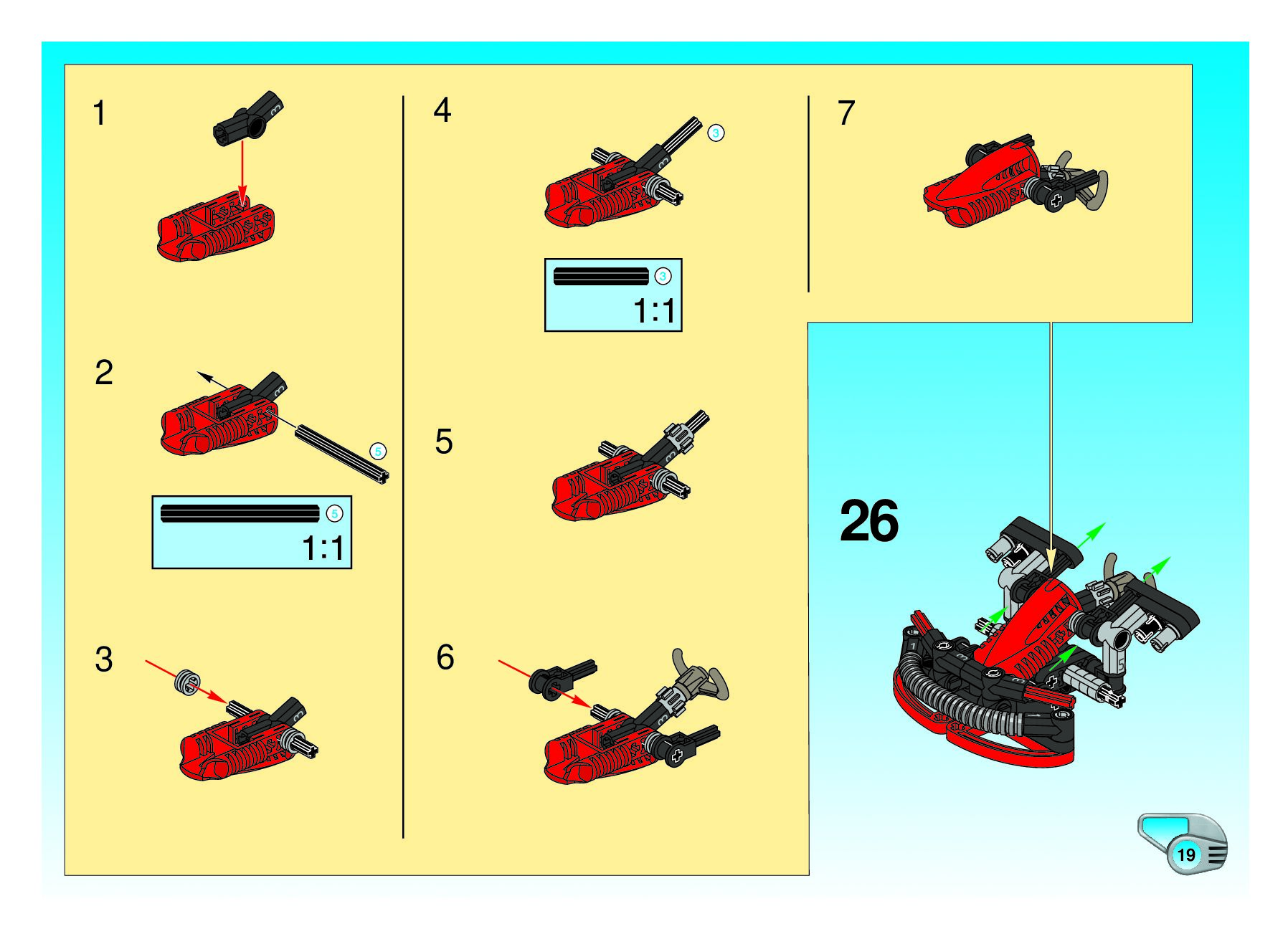 1

2

5

5

1:1

3

4

3

3

1:1

5

6

7

26

19