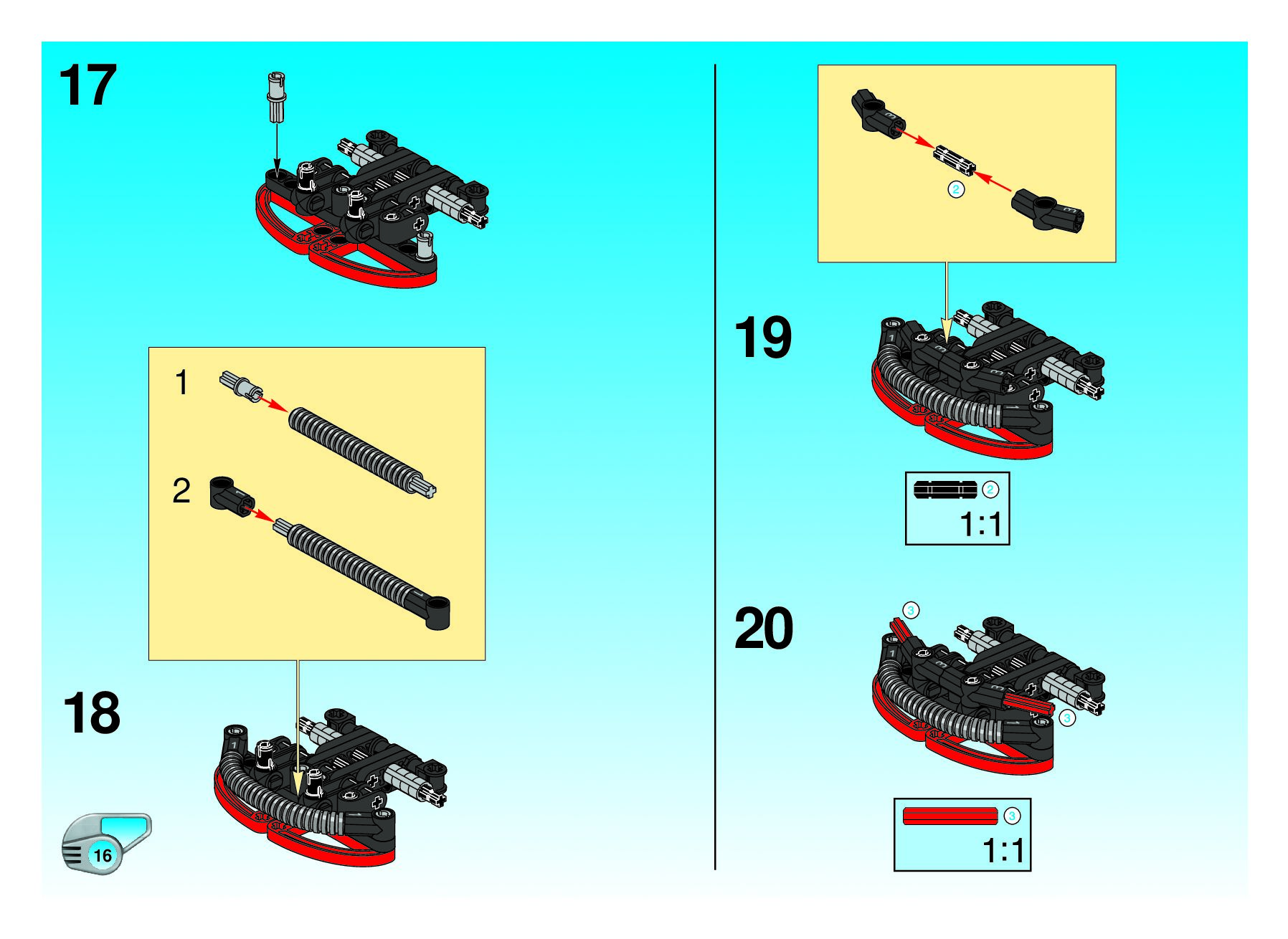 17

1

2

18

16

2

19

2

1:1

20

3

3

3

1:1