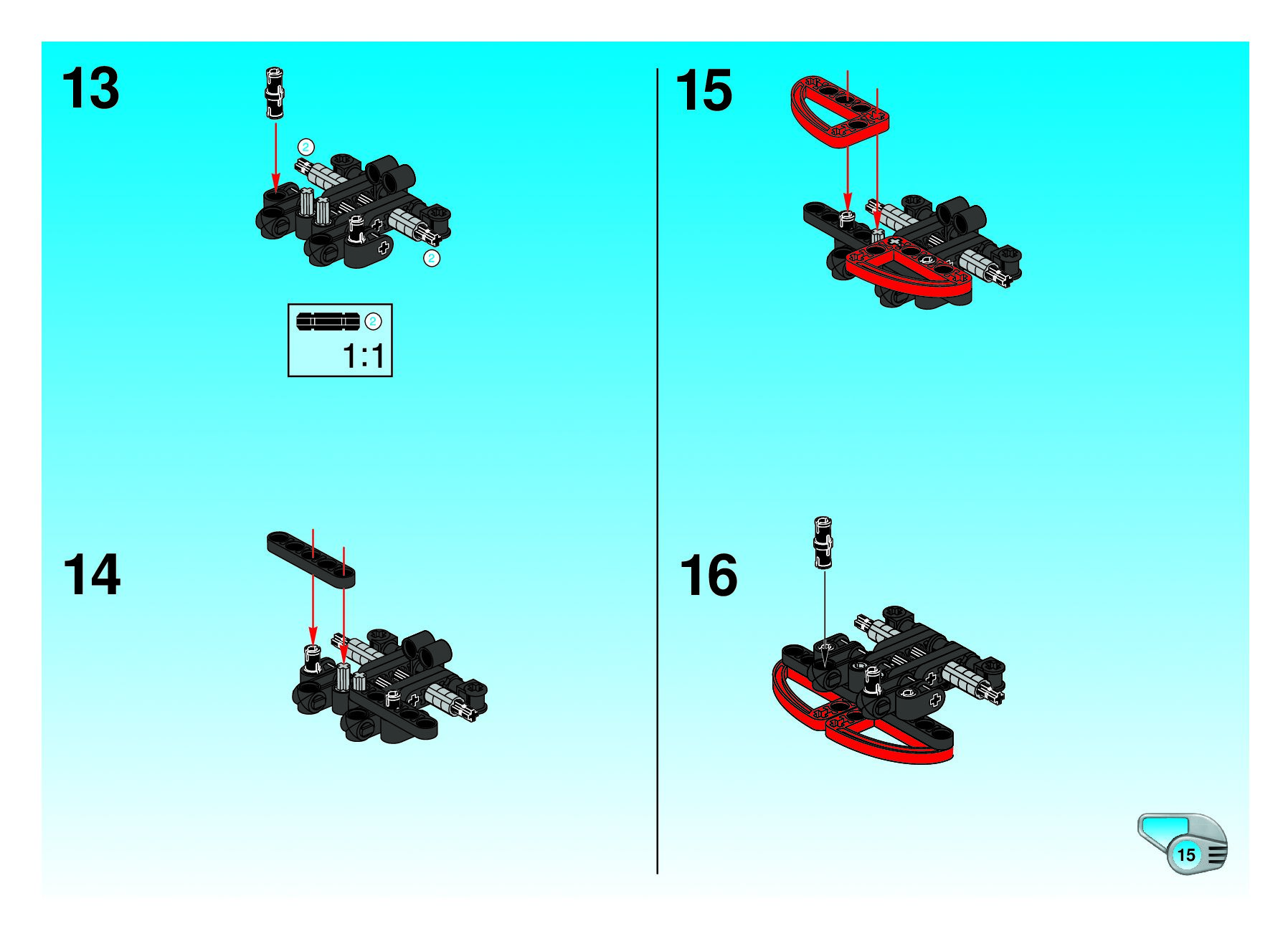 13

2

2

2

1:1

14

15

16

15