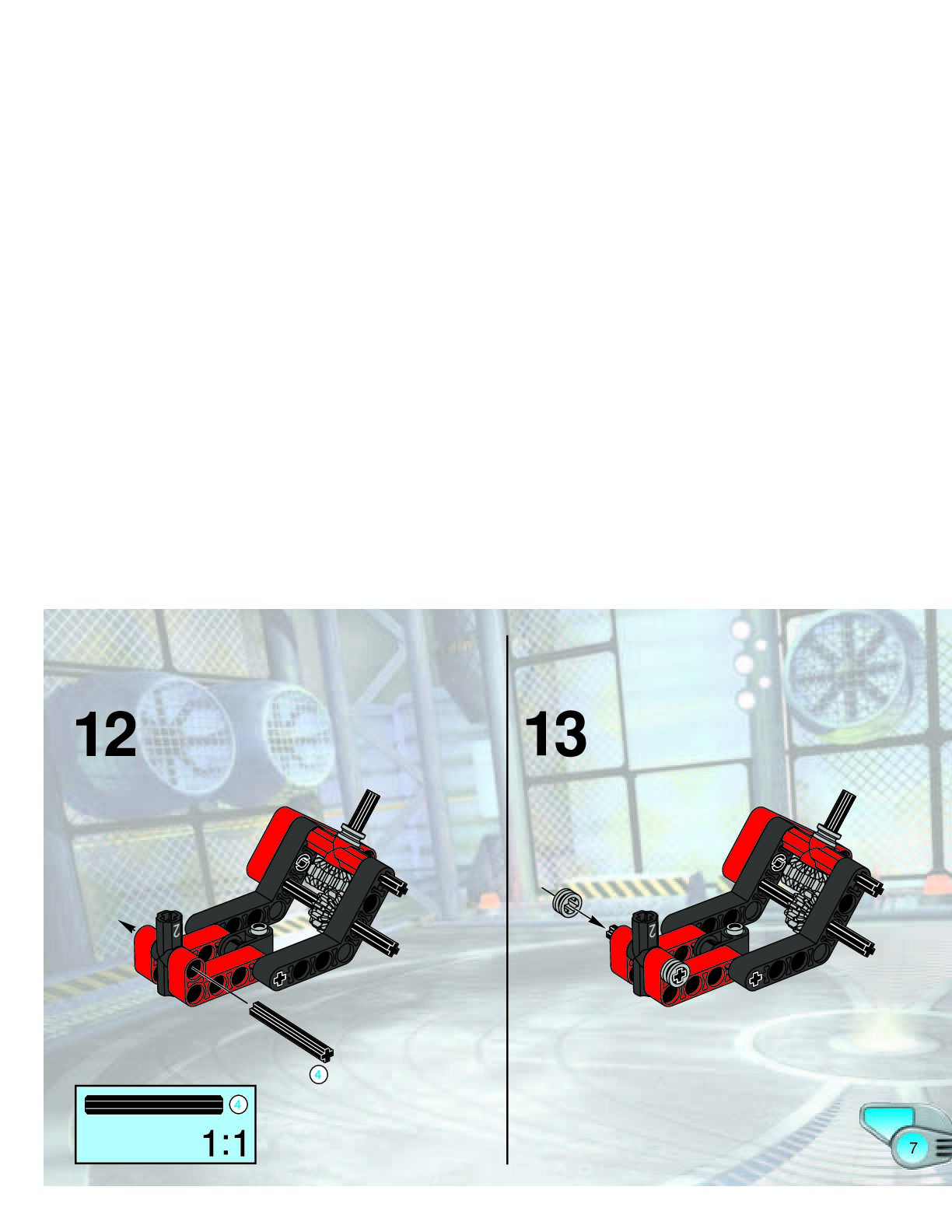 12

2

4

4

1:1

13

2

7