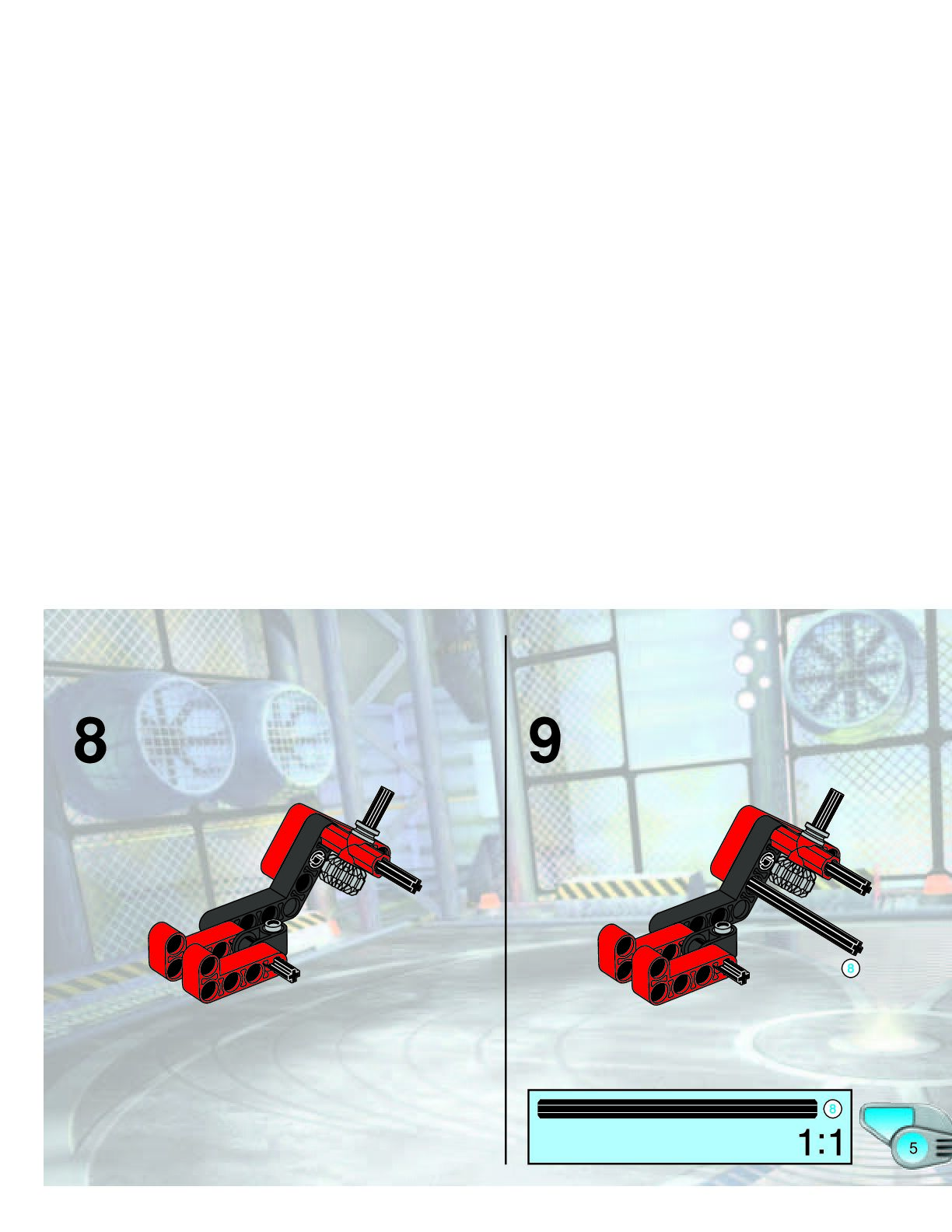 8

9

8

8

1:1

5