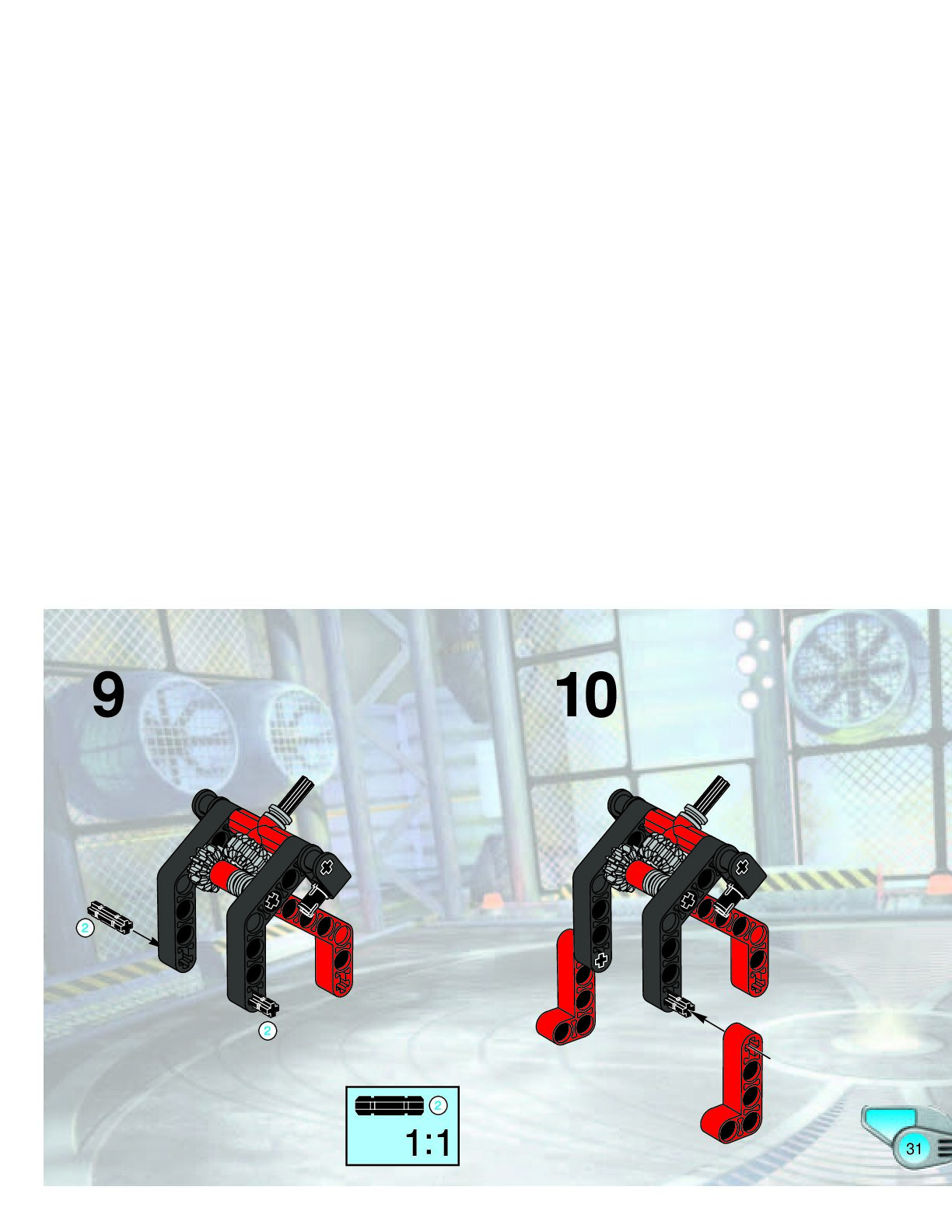 9

2

2

2

1:1

10

31