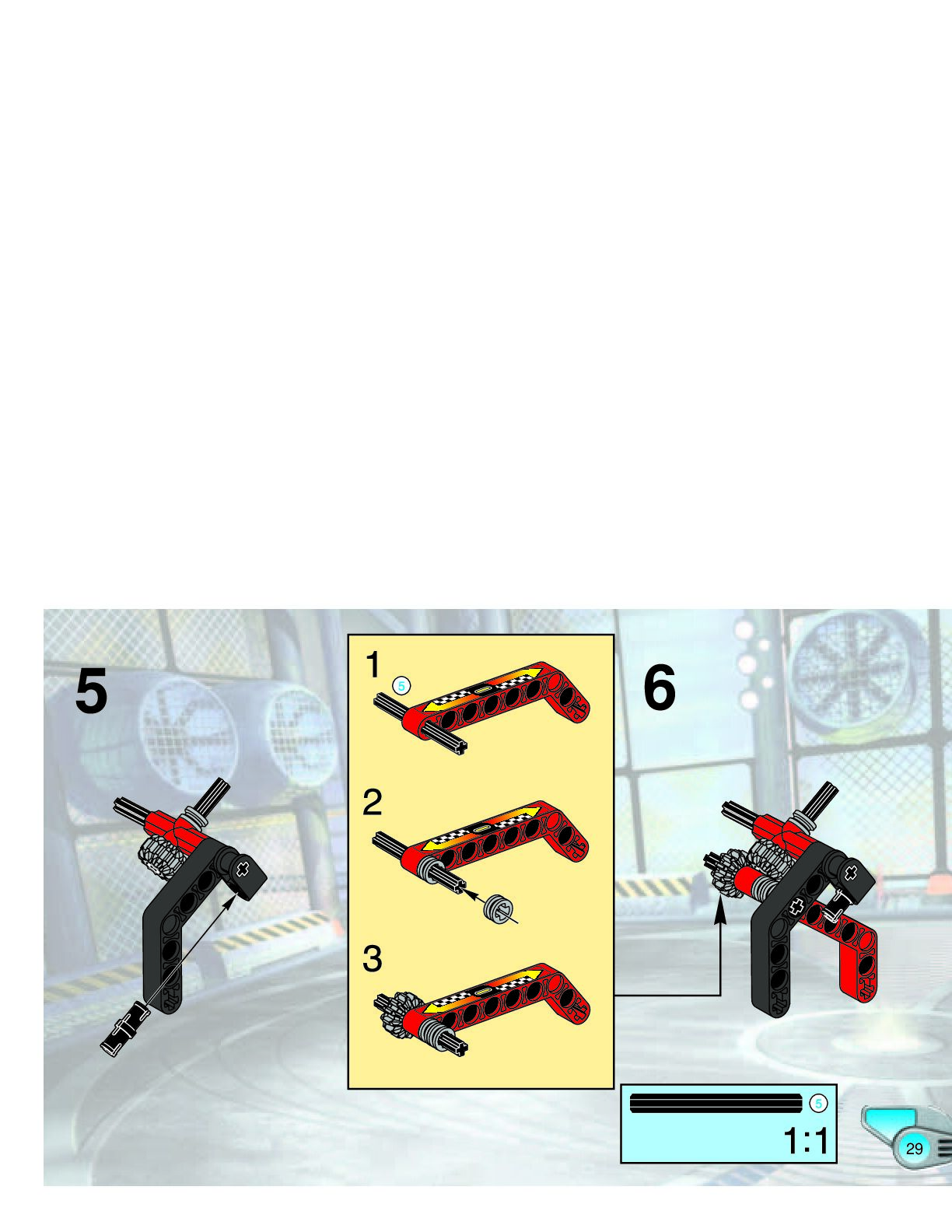 5

1 5

2

3

6

5

1:1

29