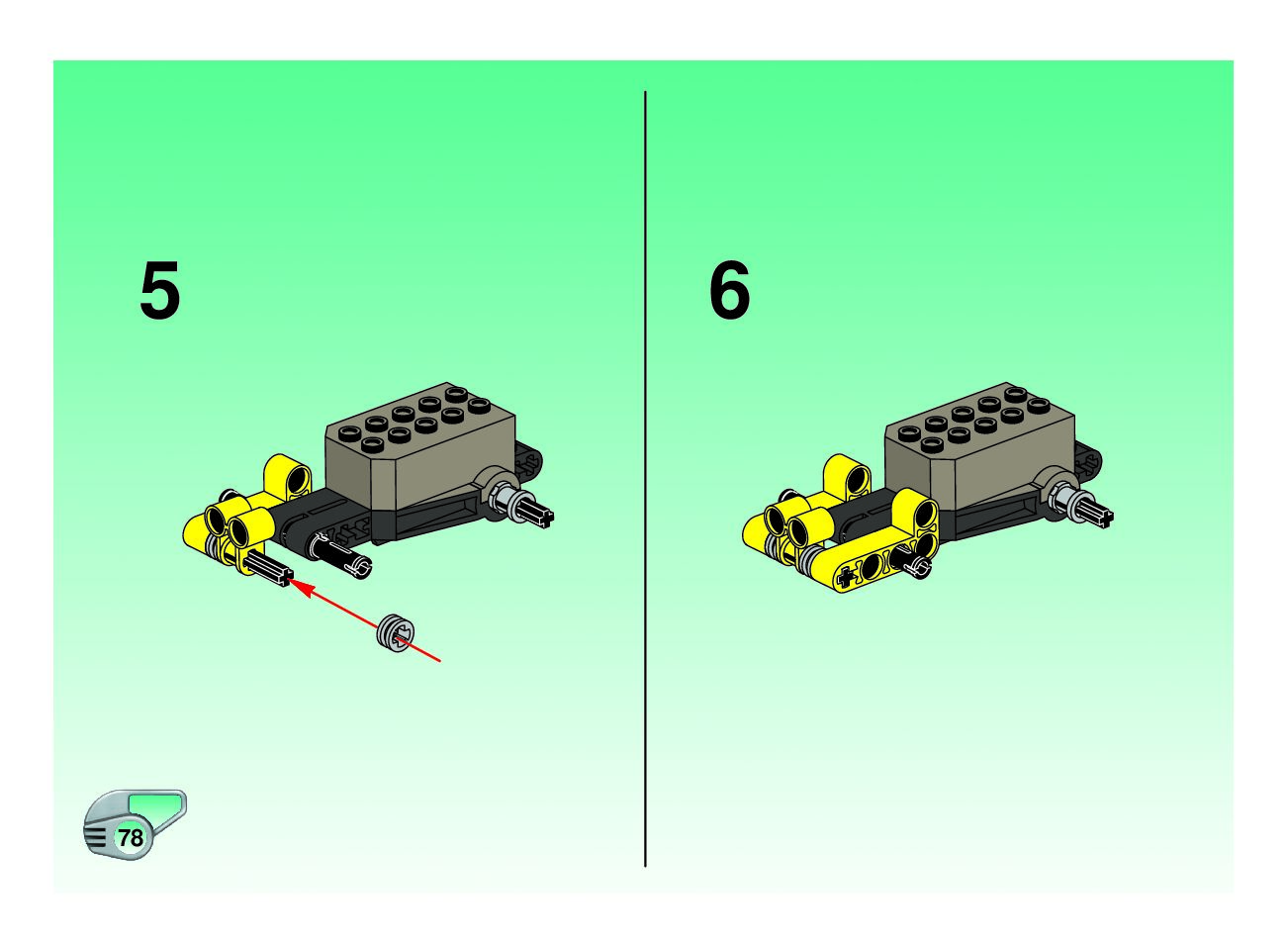 5

6

78