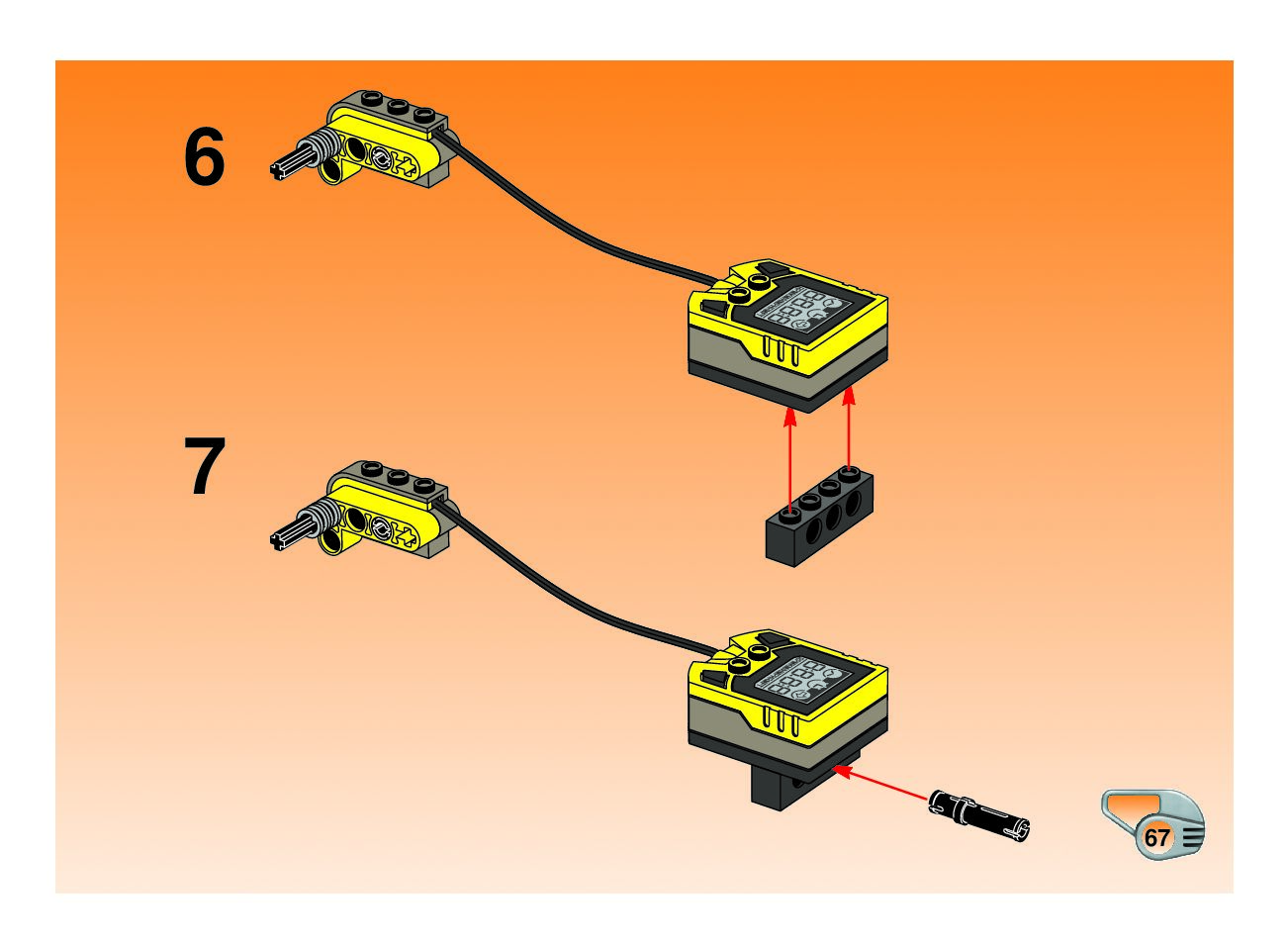 6

7

67